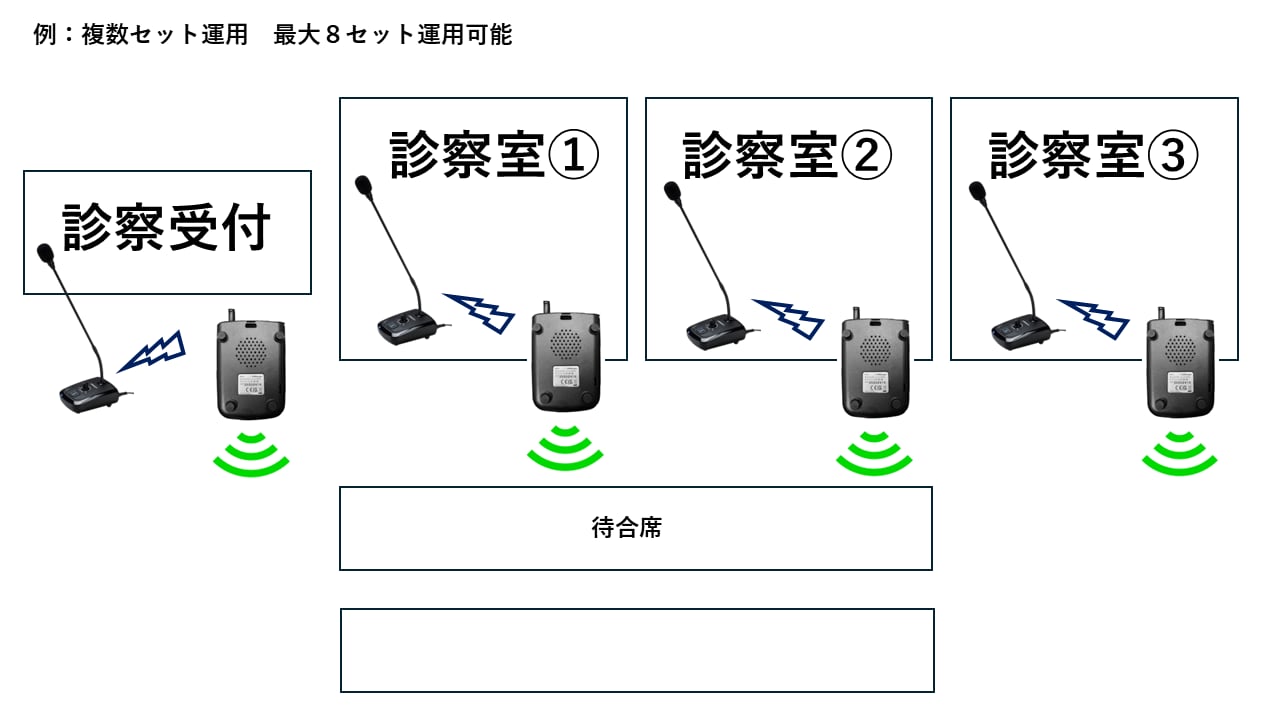 例：複数セット運用　最大８セット運用可能

診察受付

診察室①

診察室②

診察室③

待合席