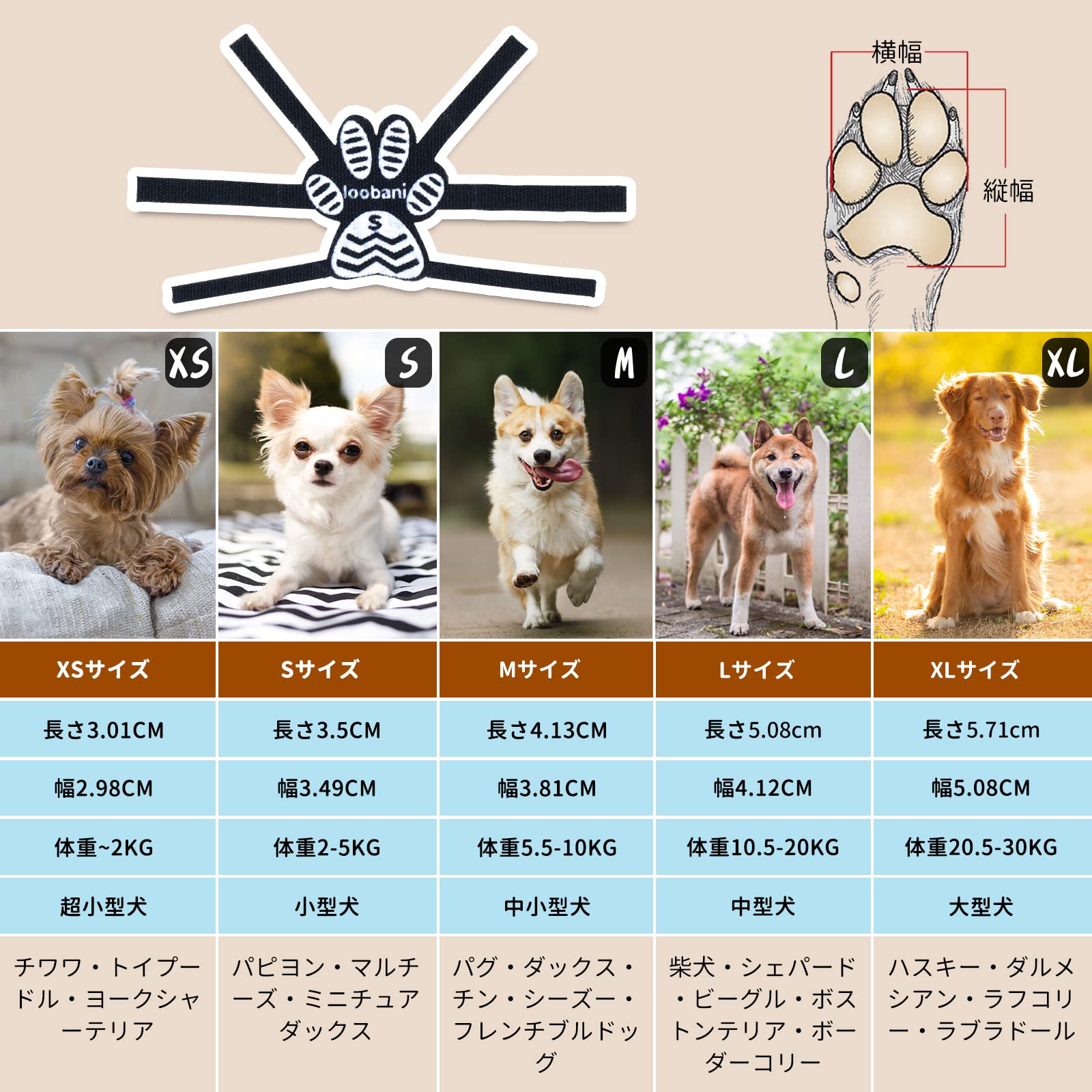 loobani
S

横幅
縦幅

XS
S
M
L
XL

| XSサイズ | Sサイズ | Mサイズ | Lサイズ | XLサイズ |
|---|---|---|---|---|
| 長さ3.01CM | 長さ3.5CM | 長さ4.13CM | 長さ5.08cm | 長さ5.71cm |
| 幅2.98CM | 幅3.49CM | 幅3.81CM | 幅4.12CM | 幅5.08CM |
| 体重~2KG | 体重2-5KG | 体重5.5-10KG | 体重10.5-20KG | 体重20.5-30KG |
| 超小型犬 | 小型犬 | 中小型犬 | 中型犬 | 大型犬 |
| チワワ・トイプードル・ヨークシャーテリア | パピヨン・マルチーズ・ミニチュアダックス | パグ・ダックス・チン・シーズー・フレンチブルドッグ | 柴犬・シェパード・ビーグル・ボストンテリア・ボーダーコリー | ハスキー・ダルメシアン・ラフコリー・ラブラドール |