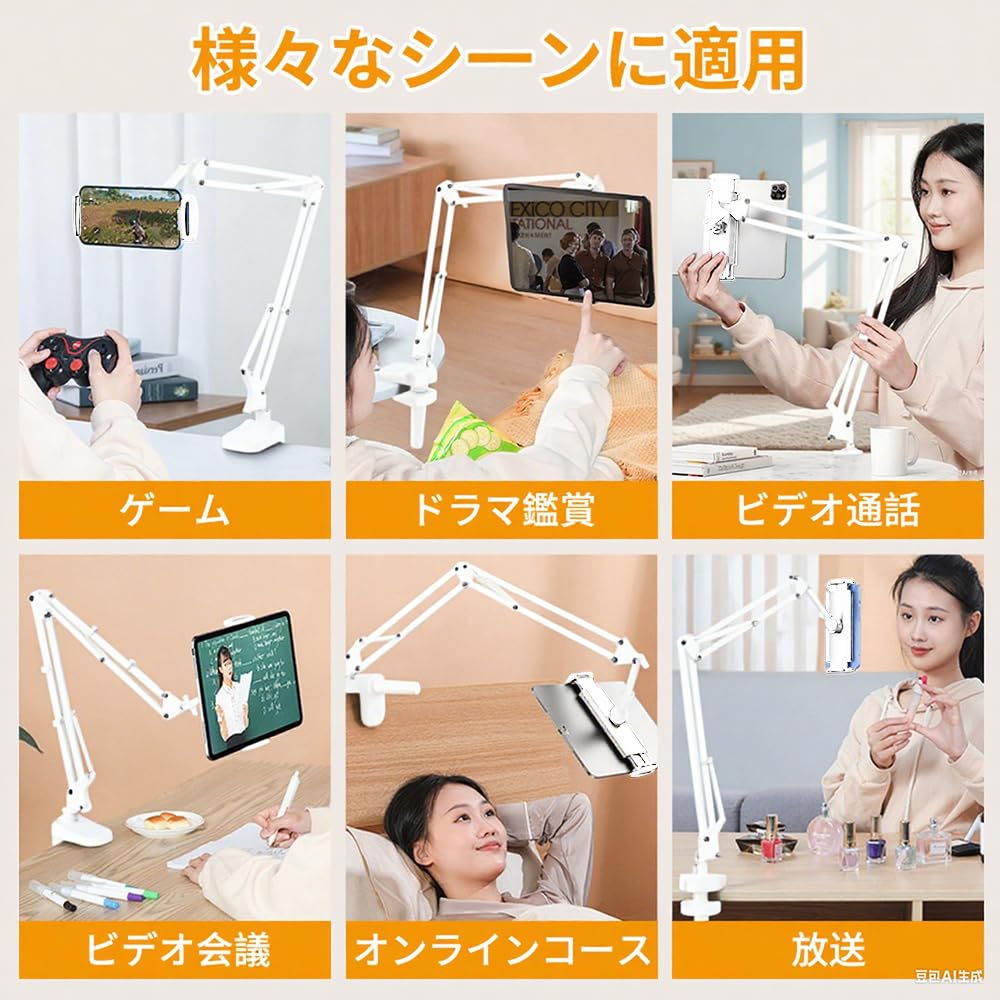 様々なシーンに適用

EXICO CITY
ATIONAL

ゲーム

ドラマ鑑賞

ビデオ通話

ビデオ会議

オンラインコース

放送

豆包AI生成