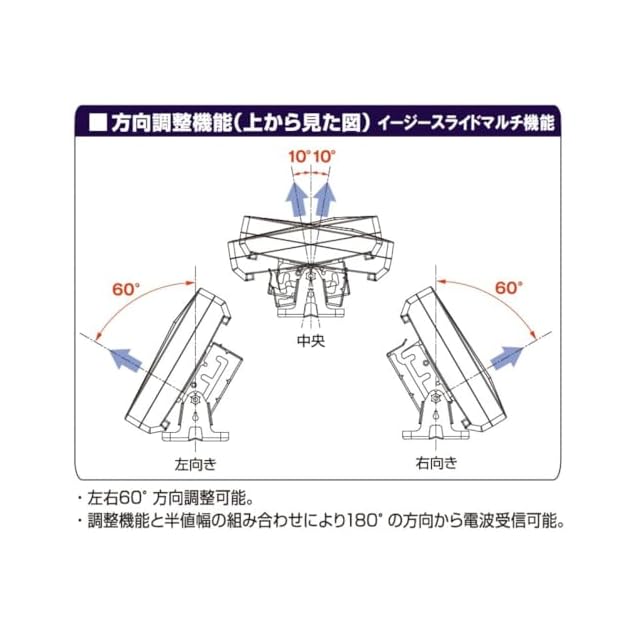 ■ 方向調整機能（上から見た図） イージースライドマルチ機能

10° 10°

60°

60°

中央

左向き

右向き

・左右60° 方向調整可能。

・調整機能と半値幅の組み合わせにより180° の方向から電波受信可能。