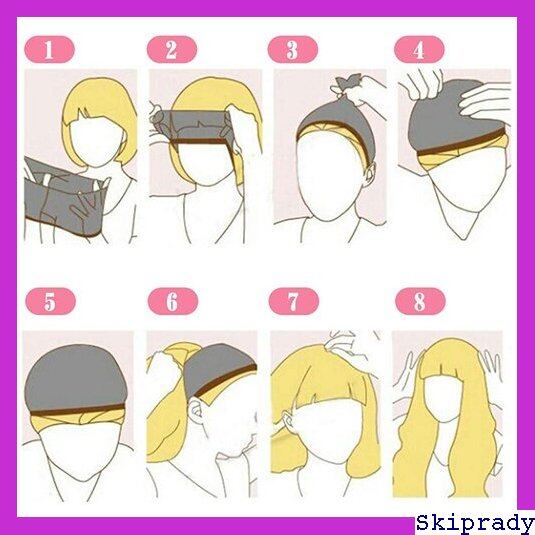 1
2
3
4
5
6
7
8
Skiprady