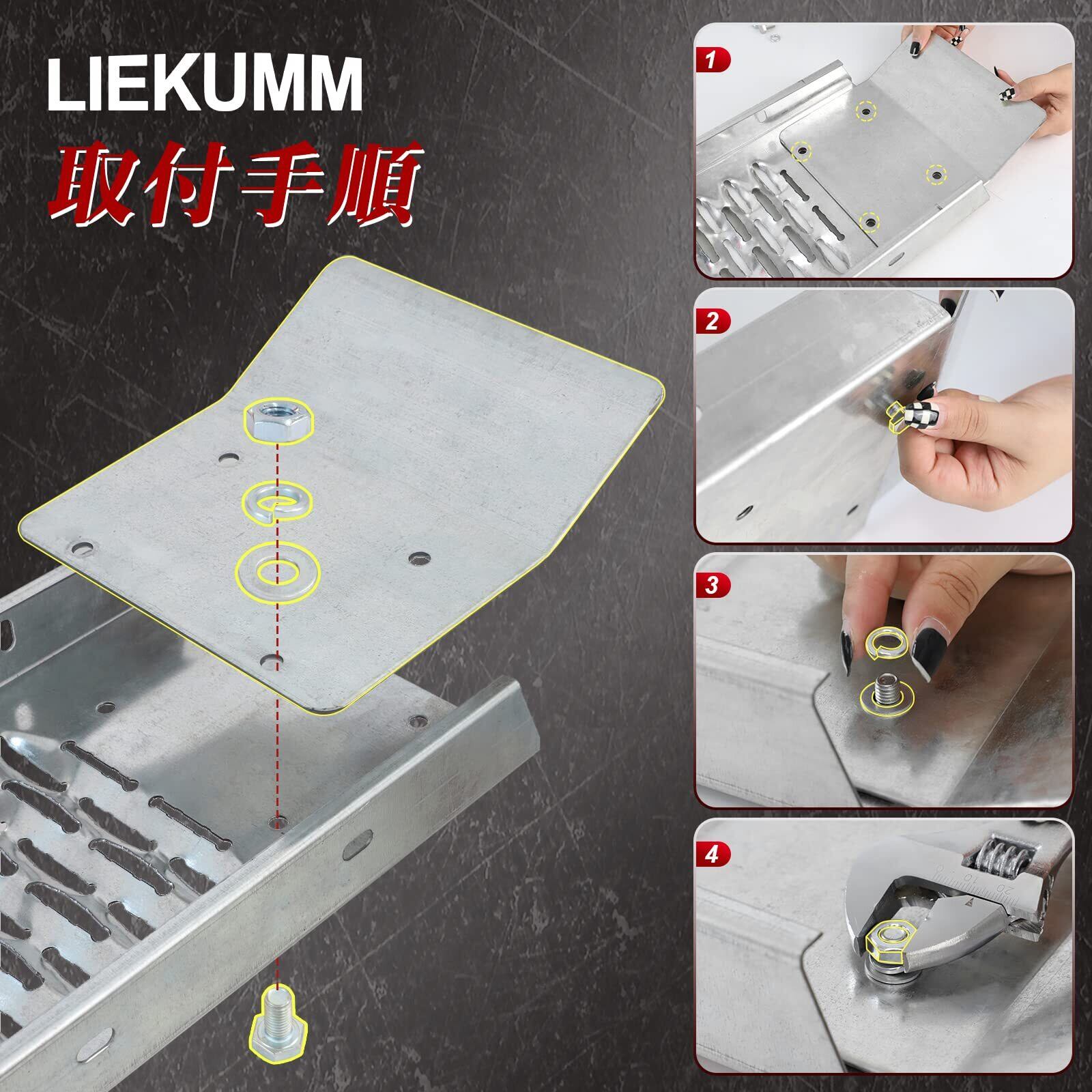 LIEKUMM
取付手順

1

2

3

4