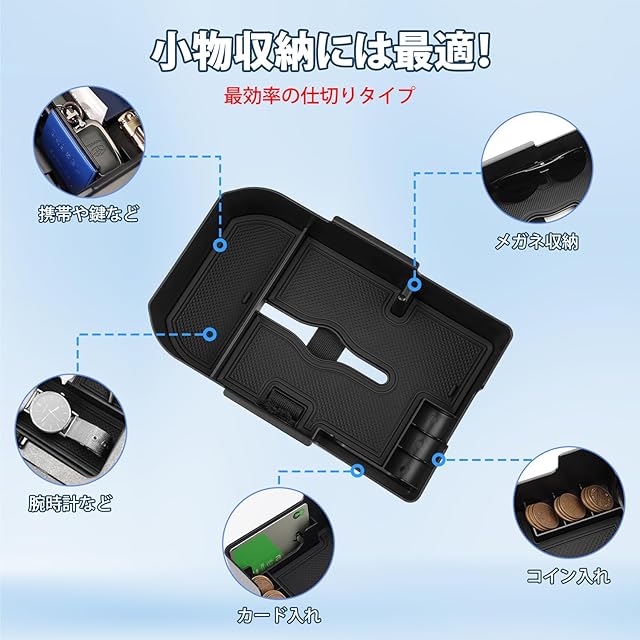 小物収納には最適!

最効率の仕切りタイプ

携帯や鍵など

メガネ収納

腕時計など

コイン入れ

カード入れ