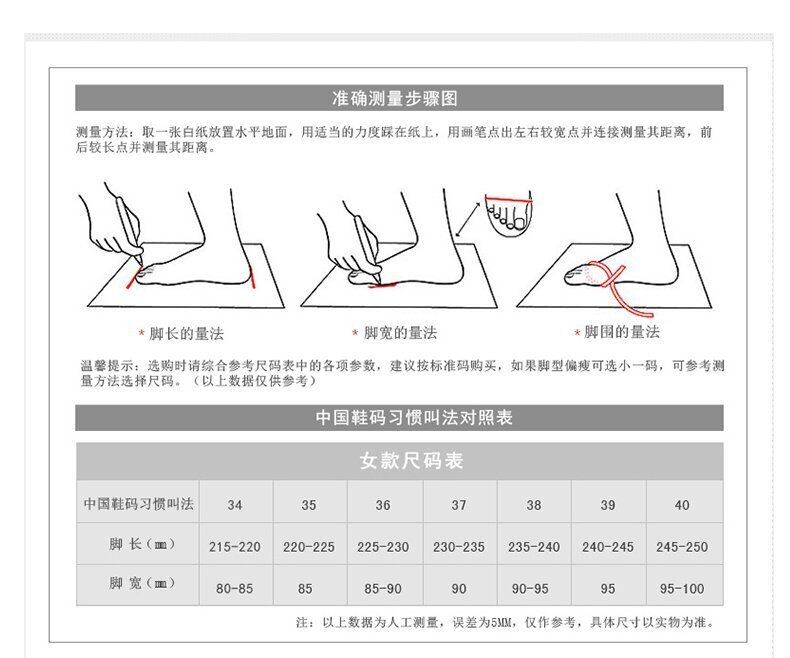 准确测量步骤图

测量方法：取一张白纸放置水平地面，用适当的力度踩在纸上，用画笔点出左右较宽点并连接测量其距离，前后较长点并测量其距离。

* 脚长的量法

* 脚宽的量法

* 脚围的量法

温馨提示：选购时请综合参考尺码表中的各项参数，建议按标准码购买，如果脚型偏瘦可选小一码，可参考测量方法选择尺码。（以上数据仅供参考）

中国鞋码习惯叫法对照表

女款尺码表

| 中国鞋码习惯叫法 | 34 | 35 | 36 | 37 | 38 | 39 | 40 |
|---|---|---|---|---|---|---|---|
| 脚 长（㎜） | 215-220 | 220-225 | 225-230 | 230-235 | 235-240 | 240-245 | 245-250 |
| 脚 宽（㎜） | 80-85 | 85 | 85-90 | 90 | 90-95 | 95 | 95-100 |

注：以上数据为人工测量，误差为5MM，仅作参考，具体尺寸以实物为准。