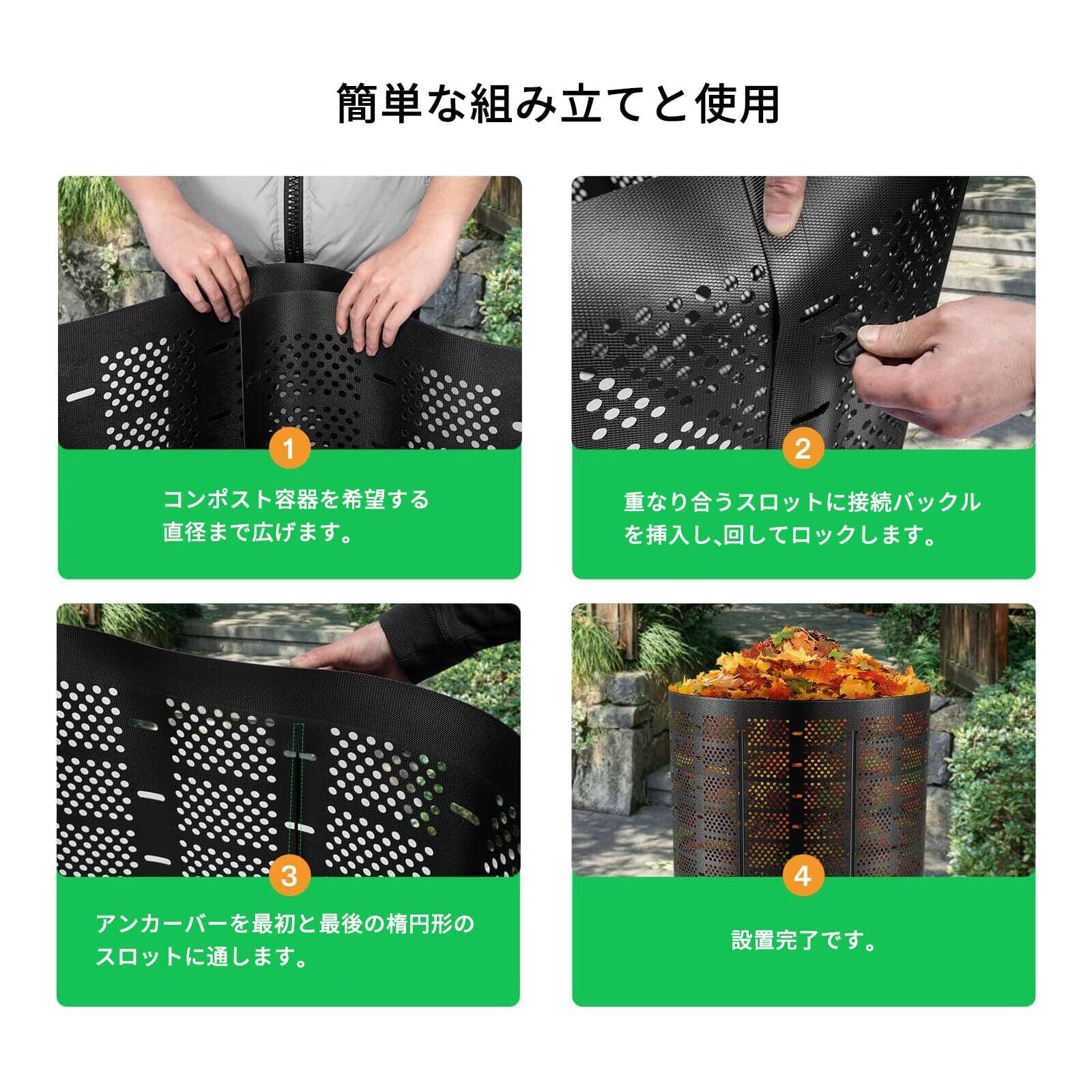 簡単な組み立てと使用

1

コンポスト容器を希望する直径まで広げます。

2

重なり合うスロットに接続バックルを挿入し、回してロックします。

3

アンカーバーを最初と最後の楕円形のスロットに通します。

4

設置完了です。