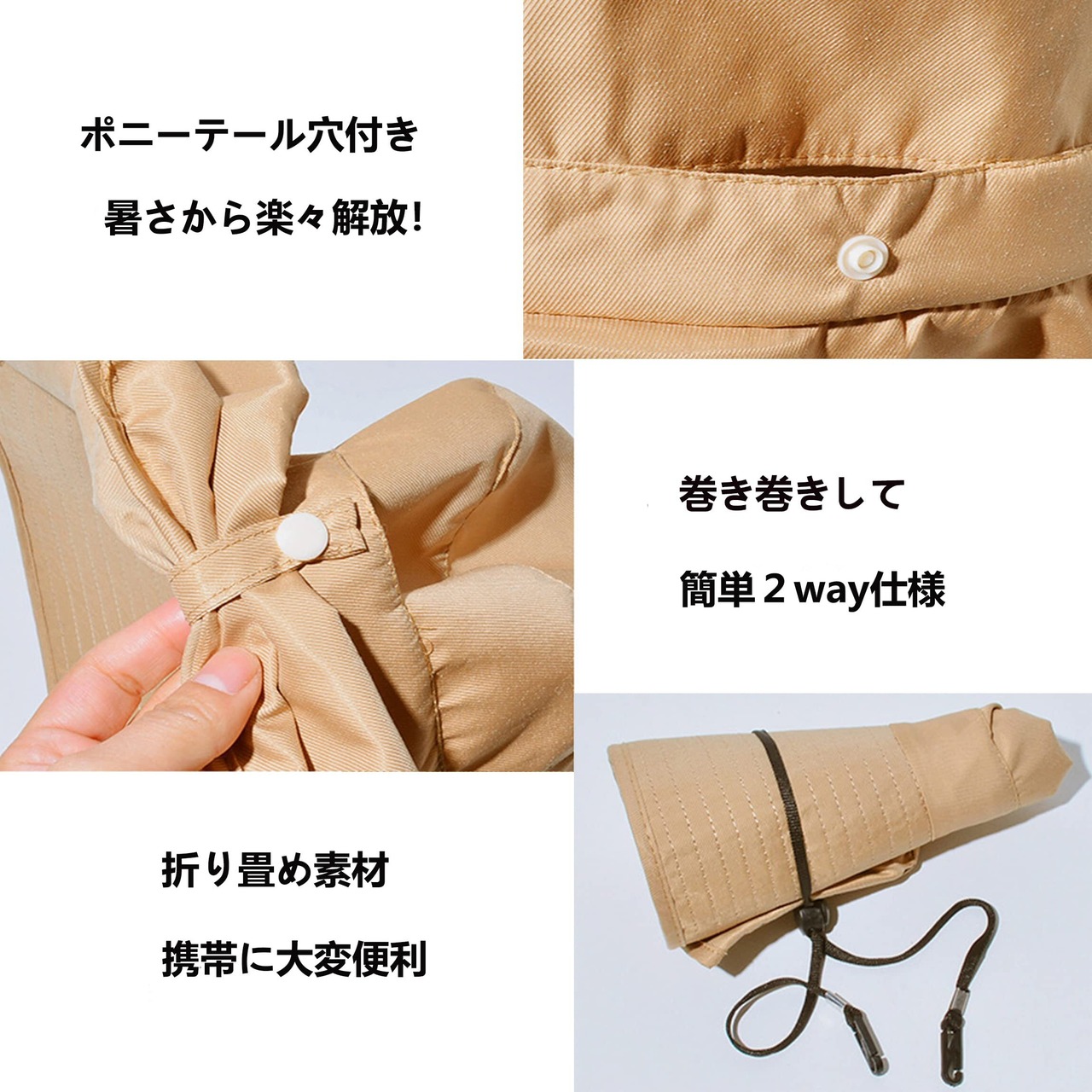 ポニーテール穴付き

暑さから楽々解放!

巻き巻きして

簡単２way仕様

折り畳め素材

携帯に大変便利