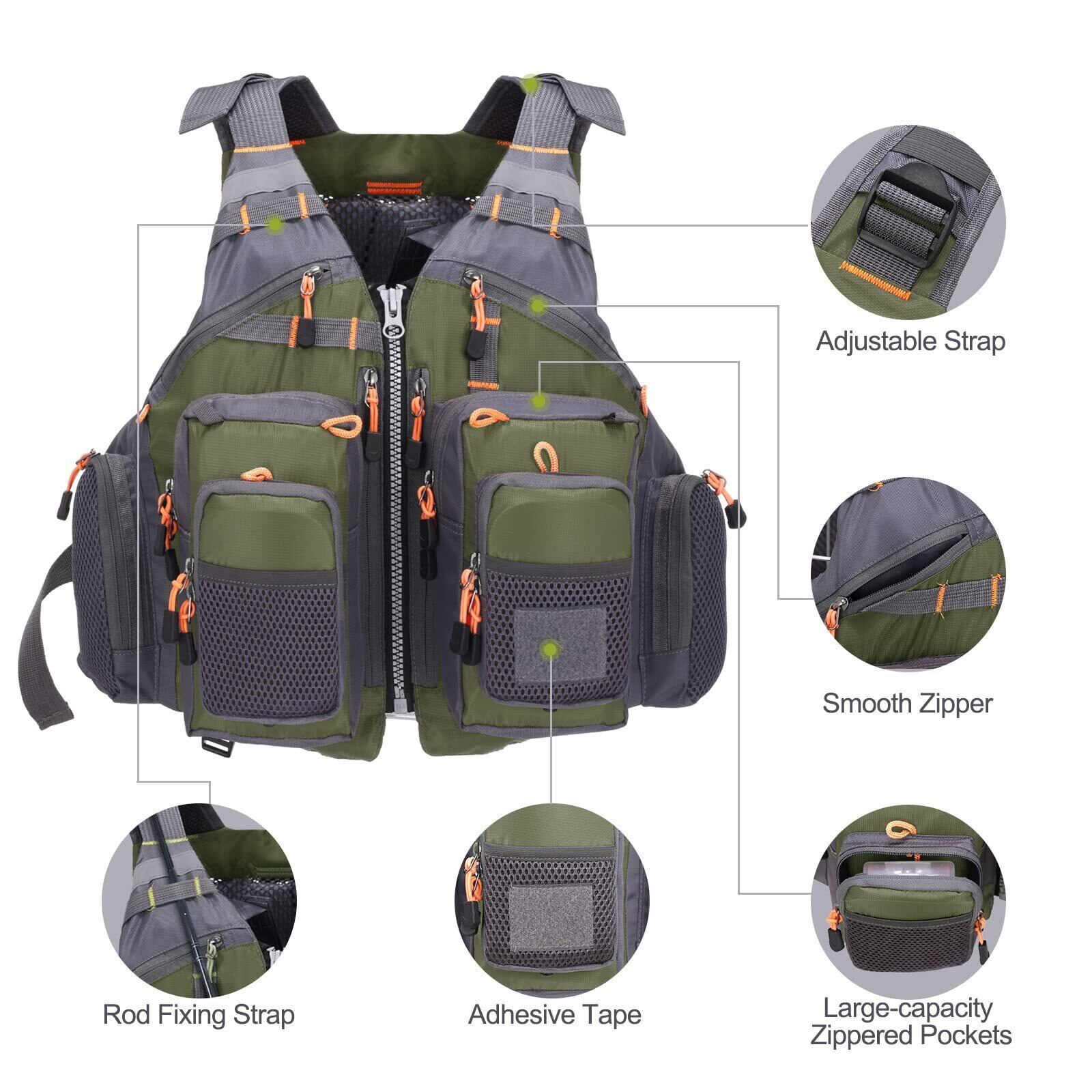 Adjustable Strap

Smooth Zipper

Rod Fixing Strap

Adhesive Tape

Large-capacity Zippered Pockets