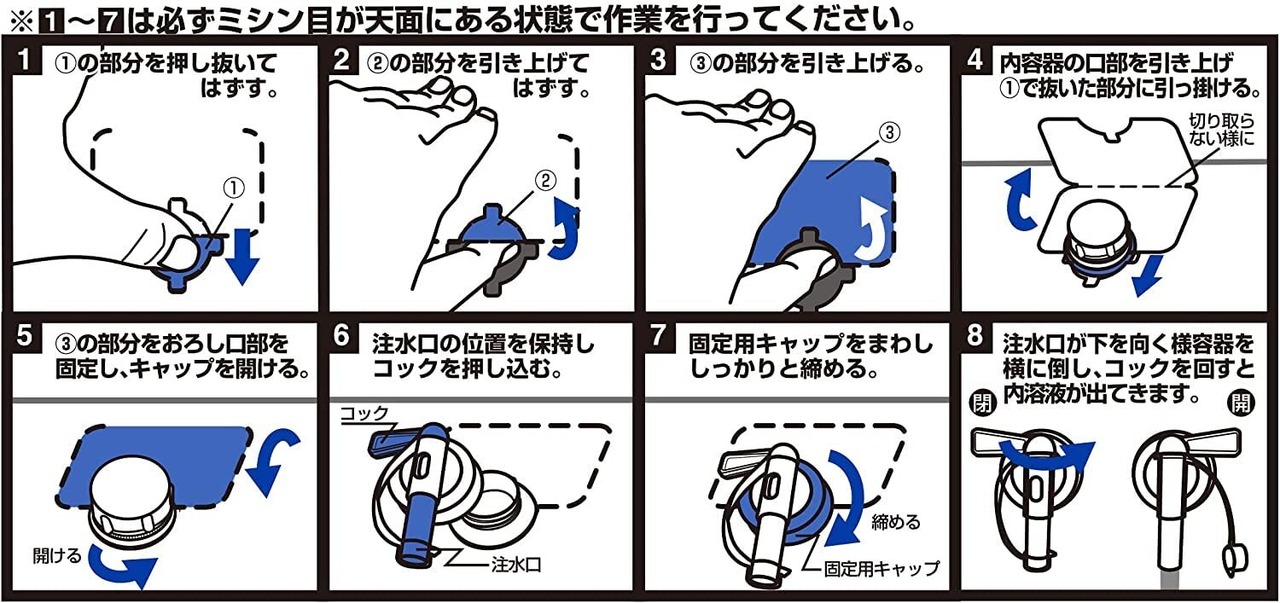 ※1～7は必ずミシン目が天面にある状態で作業を行ってください。

1 ①の部分を押し抜いてはずす。
①

2 ②の部分を引き上げてはずす。
②

3 ③の部分を引き上げる。
③

4 内容器の口部を引き上げ①で抜いた部分に引っ掛ける。
切り取らない様に

5 ③の部分をおろし口部を固定し、キャップを開ける。
開ける

6 注水口の位置を保持しコックを押し込む。
コック
注水口

7 固定用キャップをまわししっかりと締める。
締める
固定用キャップ

8 注水口が下を向く様容器を横に倒し、コックを回すと内溶液が出てきます。
閉
開