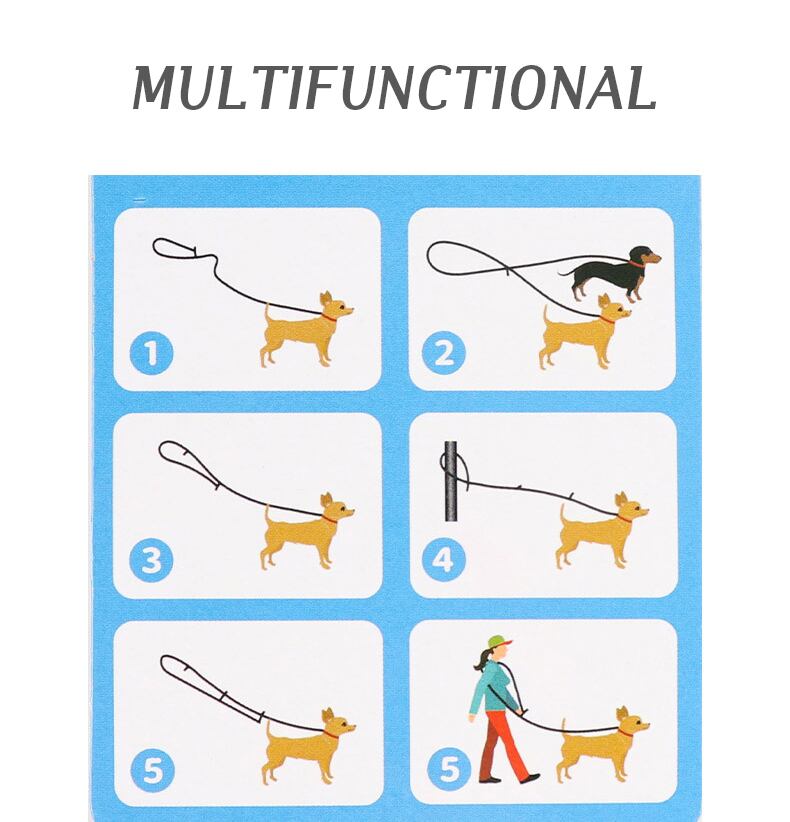 MULTIFUNCTIONAL

1

2

3

4

5

5