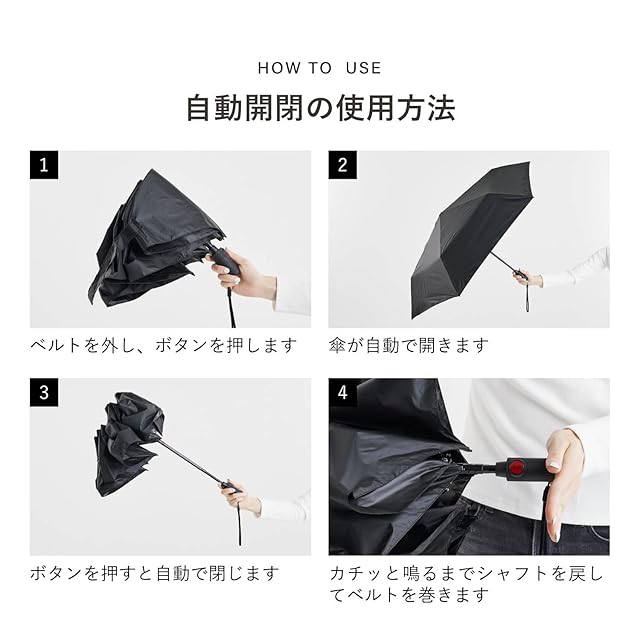 HOW TO USE

自動開閉の使用方法

1

ベルトを外し、ボタンを押します

2

傘が自動で開きます

3

ボタンを押すと自動で閉じます

4

カチッと鳴るまでシャフトを戻してベルトを巻きます