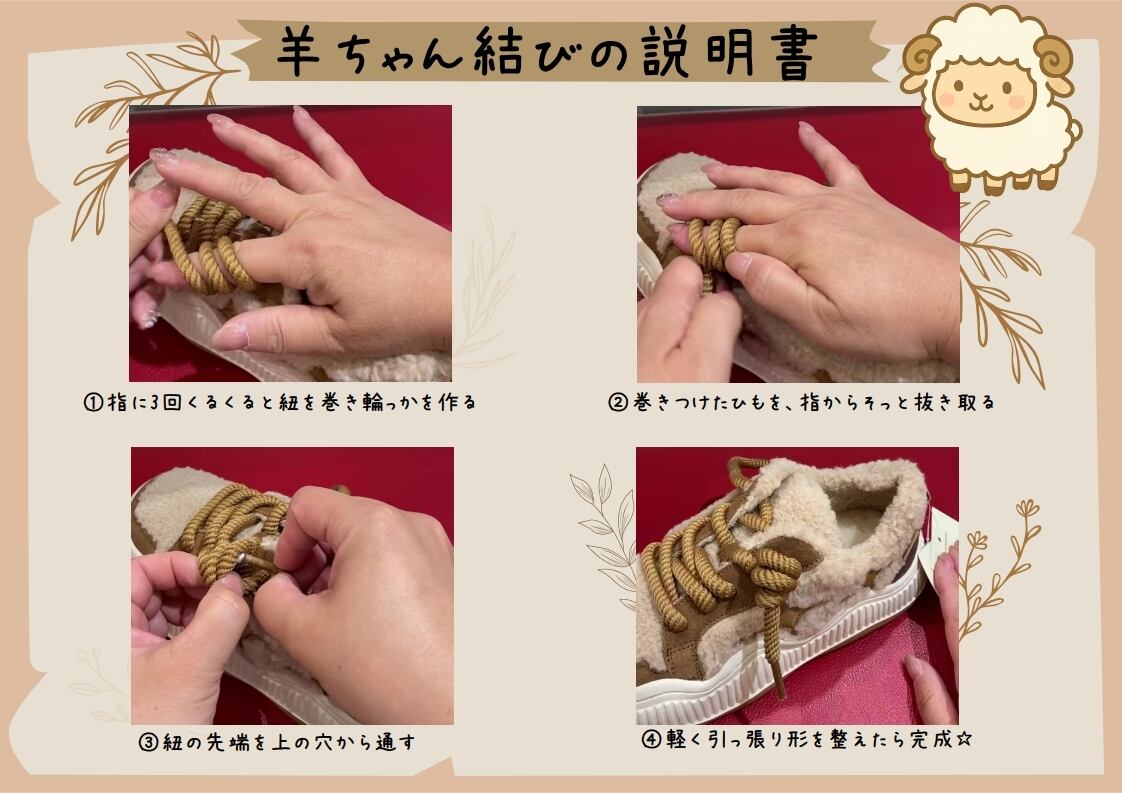 羊ちゃん結びの説明書

①指に3回くるくると紐を巻き輪っかを作る

②巻きつけたひもを、指からそっと抜き取る

③紐の先端を上の穴から通す

④軽く引っ張り形を整えたら完成☆