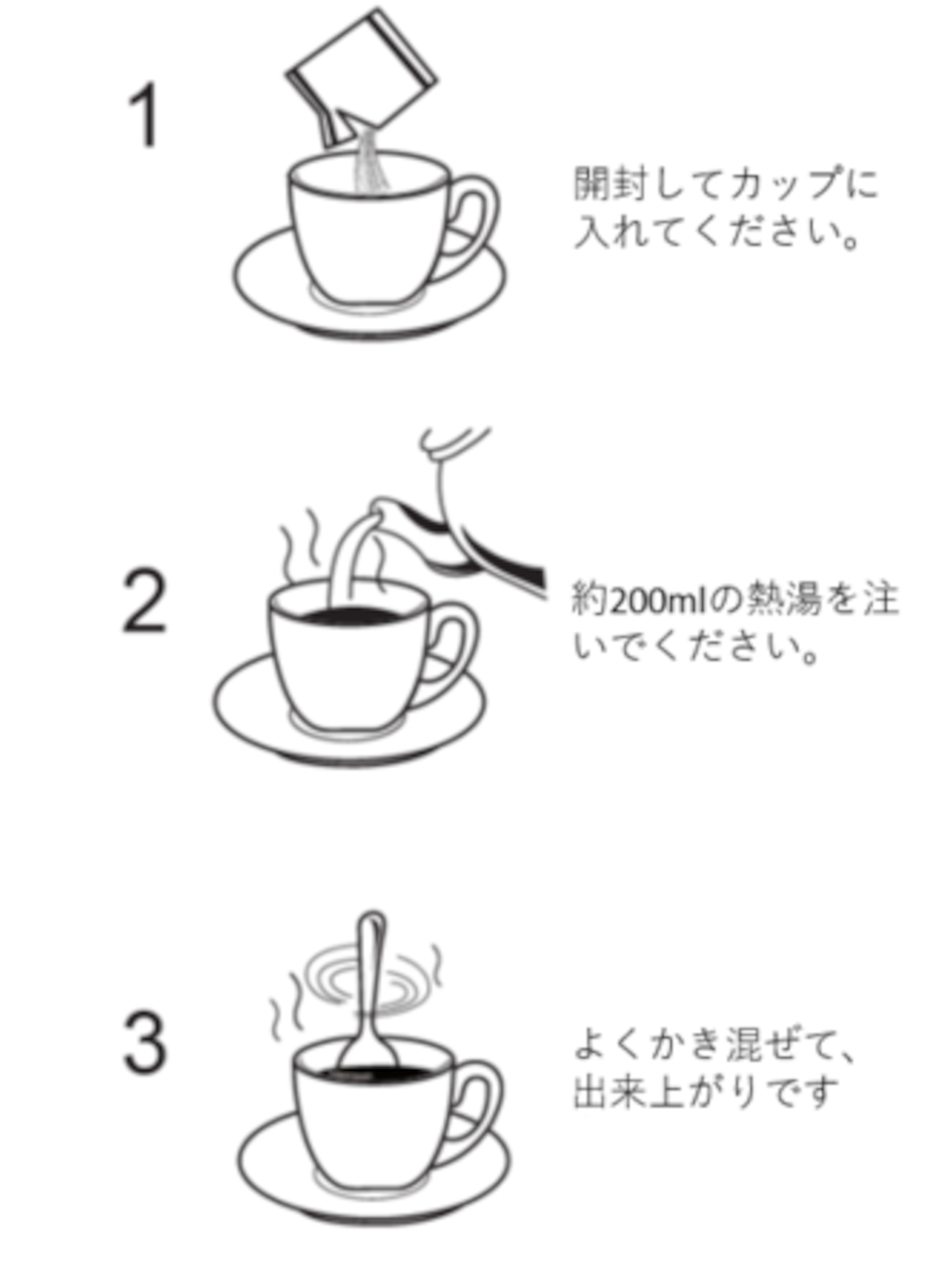 1

開封してカップに入れてください。

2

約200mlの熱湯を注いでください。

3

よくかき混ぜて、出来上がりです