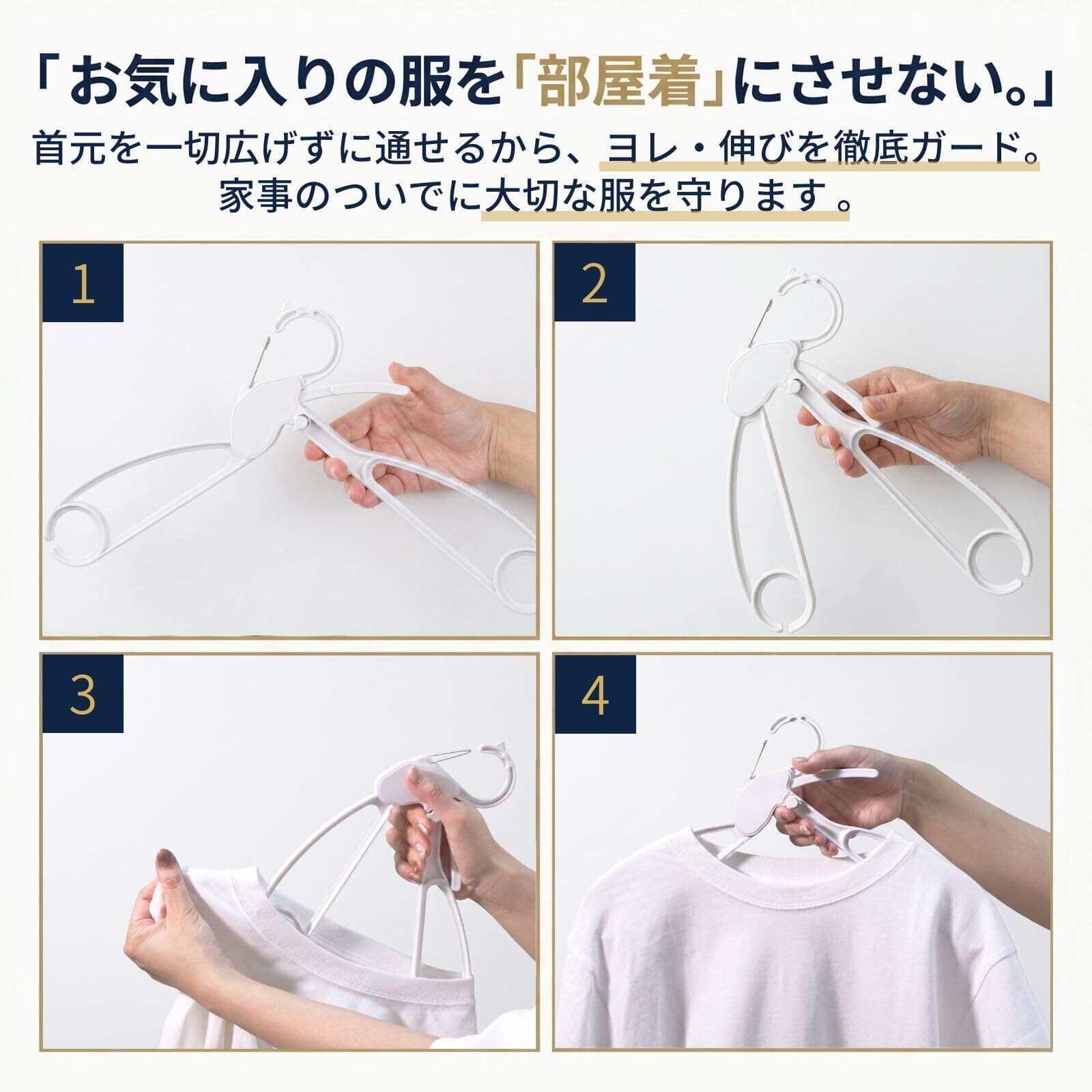 「お気に入りの服を「部屋着」にさせない。」

首元を一切広げずに通せるから、ヨレ・伸びを徹底ガード。
家事のついでに大切な服を守ります。

1

2

3

4