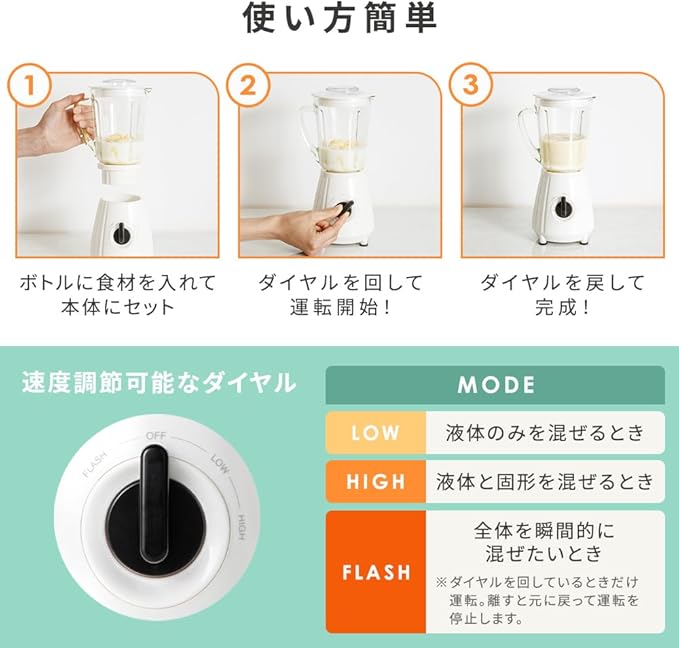 使い方簡単

1

ボトルに食材を入れて本体にセット

2

ダイヤルを回して運転開始！

3

ダイヤルを戻して完成！

速度調節可能なダイヤル

FLASH OFF LOW HIGH

| MODE | |
|---|---|
| LOW | 液体のみを混ぜるとき |
| HIGH | 液体と固形を混ぜるとき |
| FLASH | 全体を瞬間的に混ぜたいとき ※ダイヤルを回しているときだけ運転。離すと元に戻って運転を停止します。 |