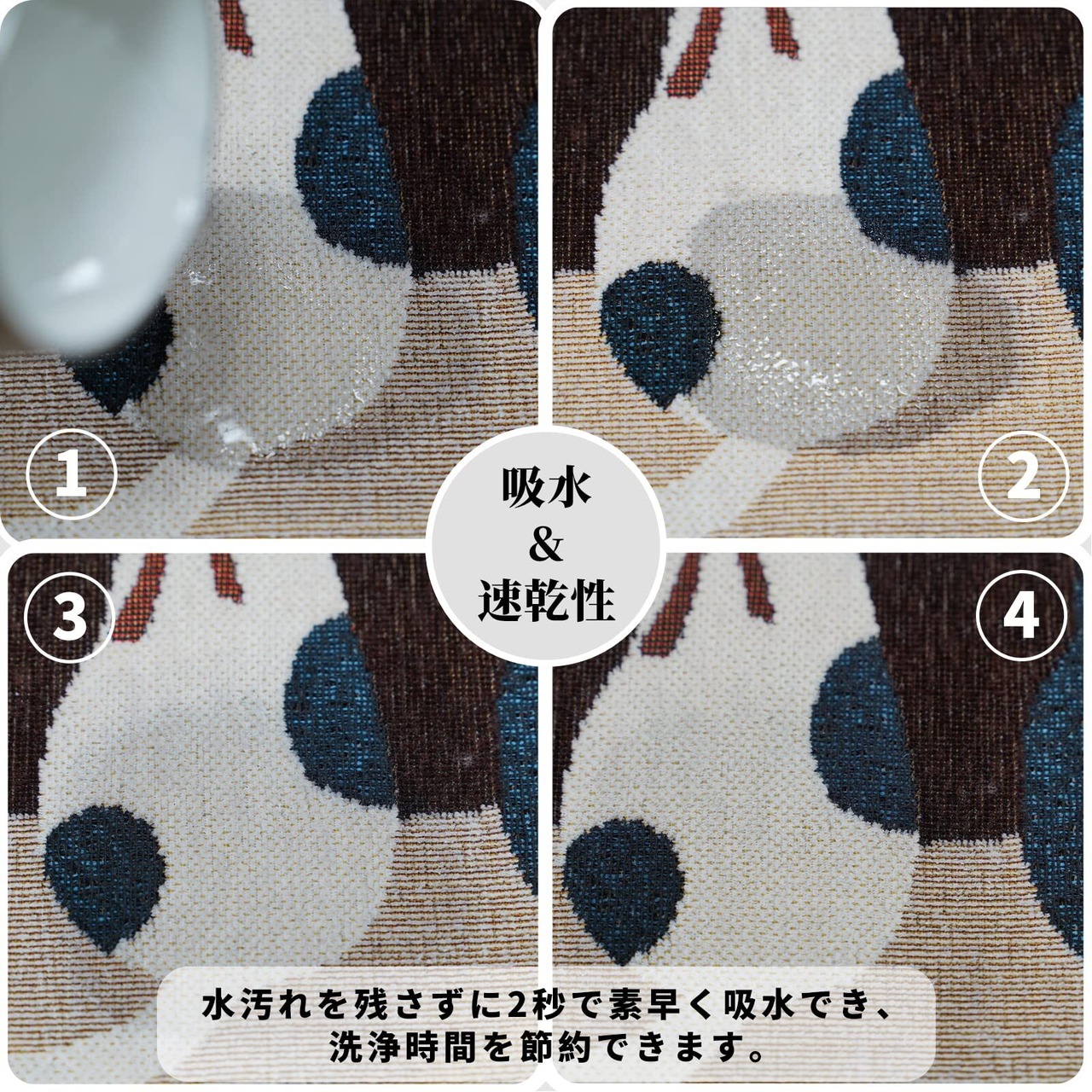 1

2

吸水
&
速乾性

3

4

水汚れを残さずに2秒で素早く吸水でき、
洗浄時間を節約できます。