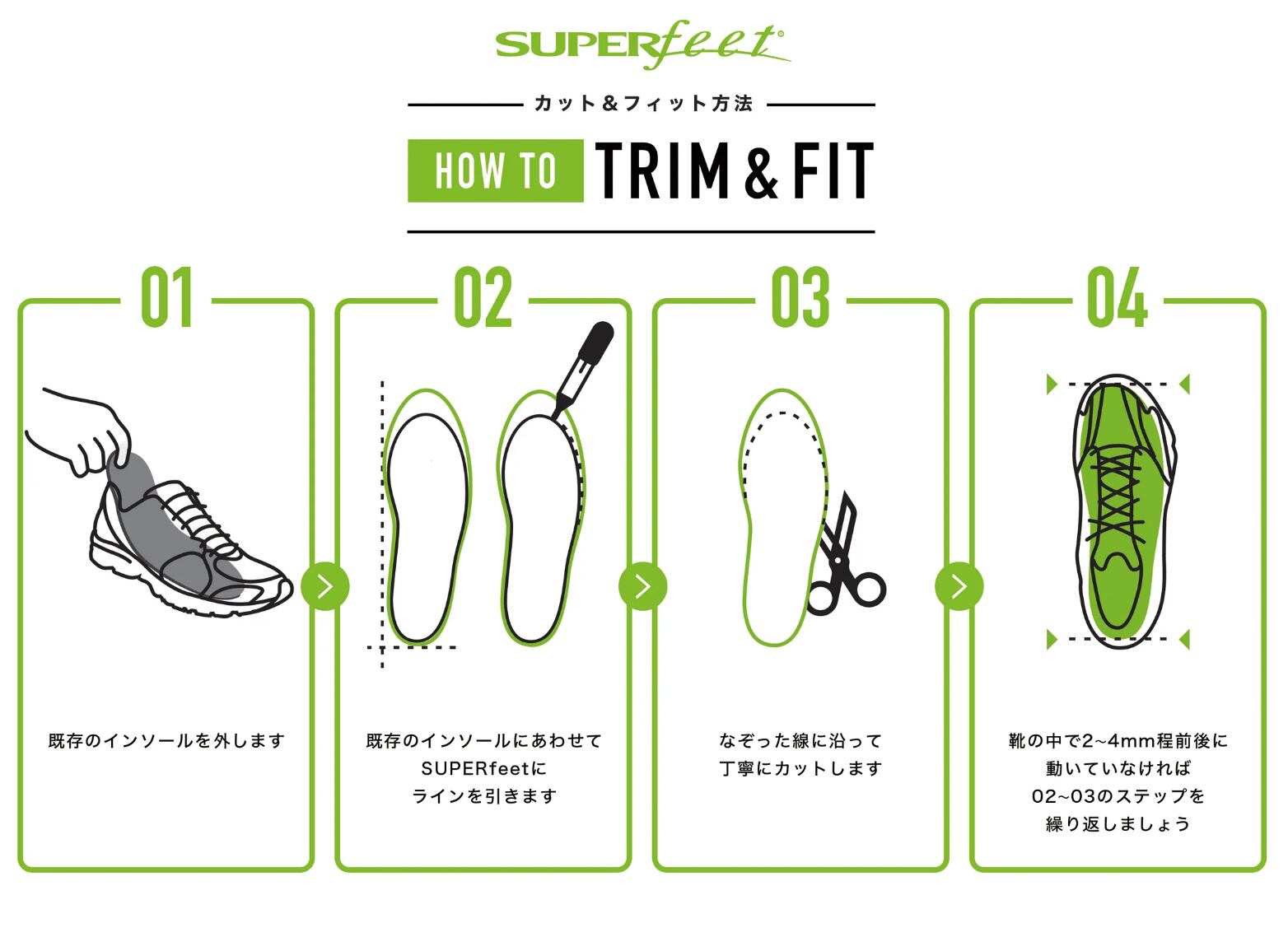 SUPERfeet®

カット＆フィット方法

HOW TO TRIM & FIT

01

既存のインソールを外します

02

既存のインソールにあわせて SUPERfeetに ラインを引きます

03

なぞった線に沿って 丁寧にカットします

04

靴の中で2~4mm程前後に 動いていなければ 02~03のステップを 繰り返しましょう