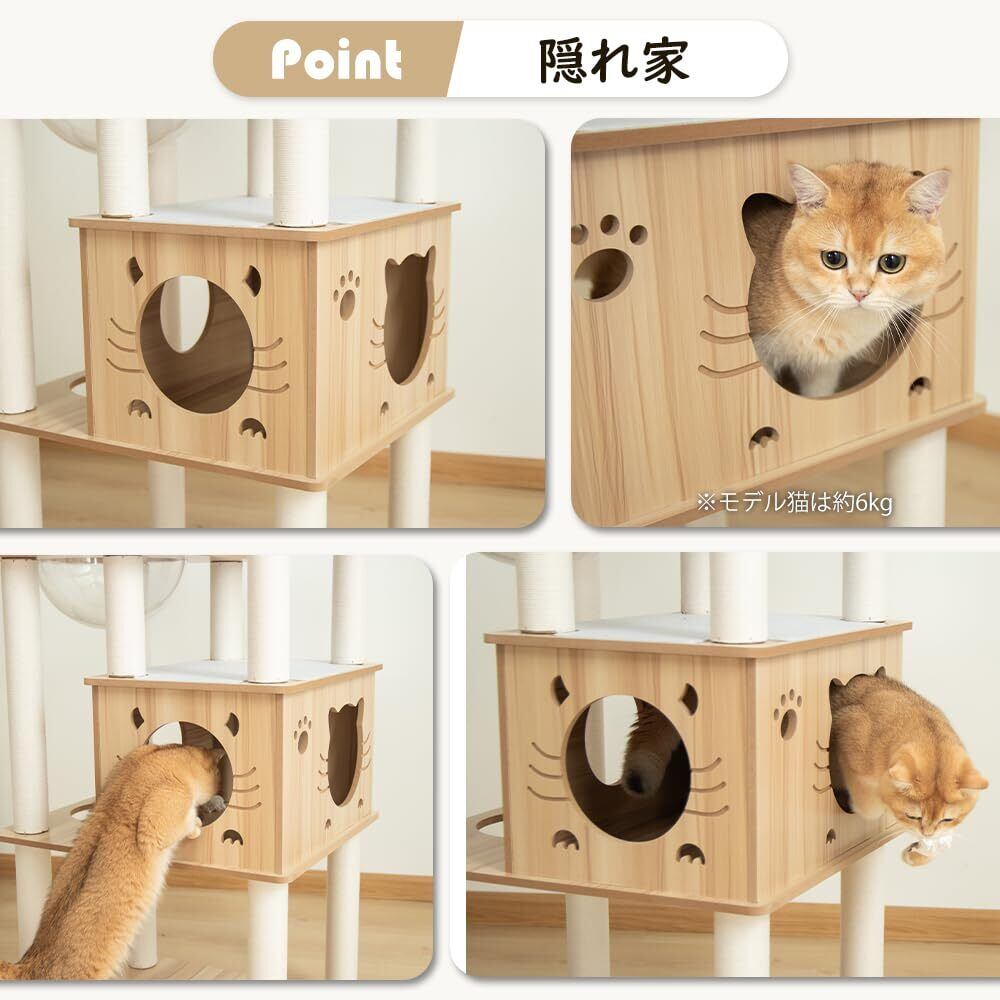 Point 隠れ家

※モデル猫は約6kg