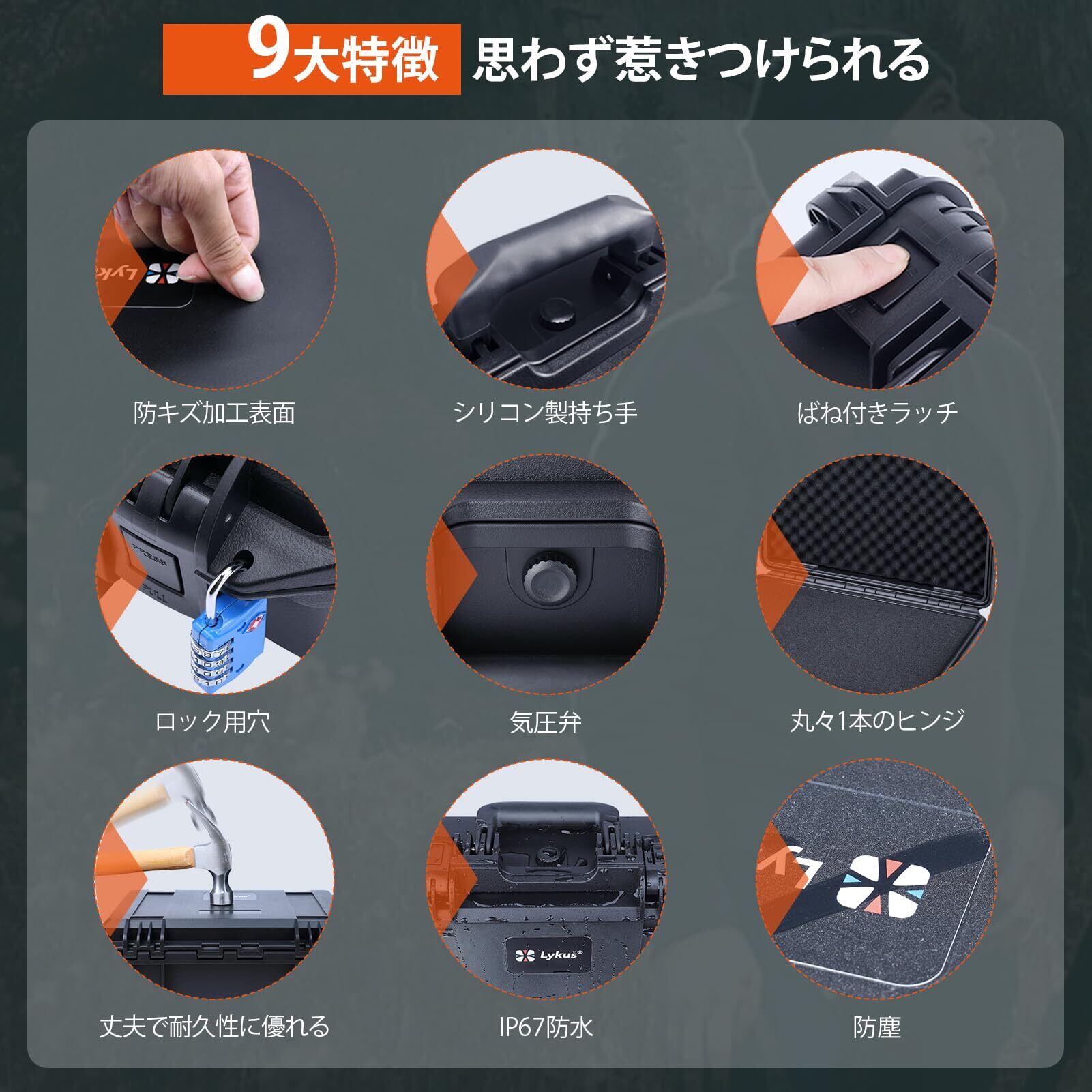 9大特徴 思わず惹きつけられる

防キズ加工表面

シリコン製持ち手

ばね付きラッチ

PRESS
PULL

ロック用穴

気圧弁

丸々1本のヒンジ

Lykus®

丈夫で耐久性に優れる

IP67防水

防塵