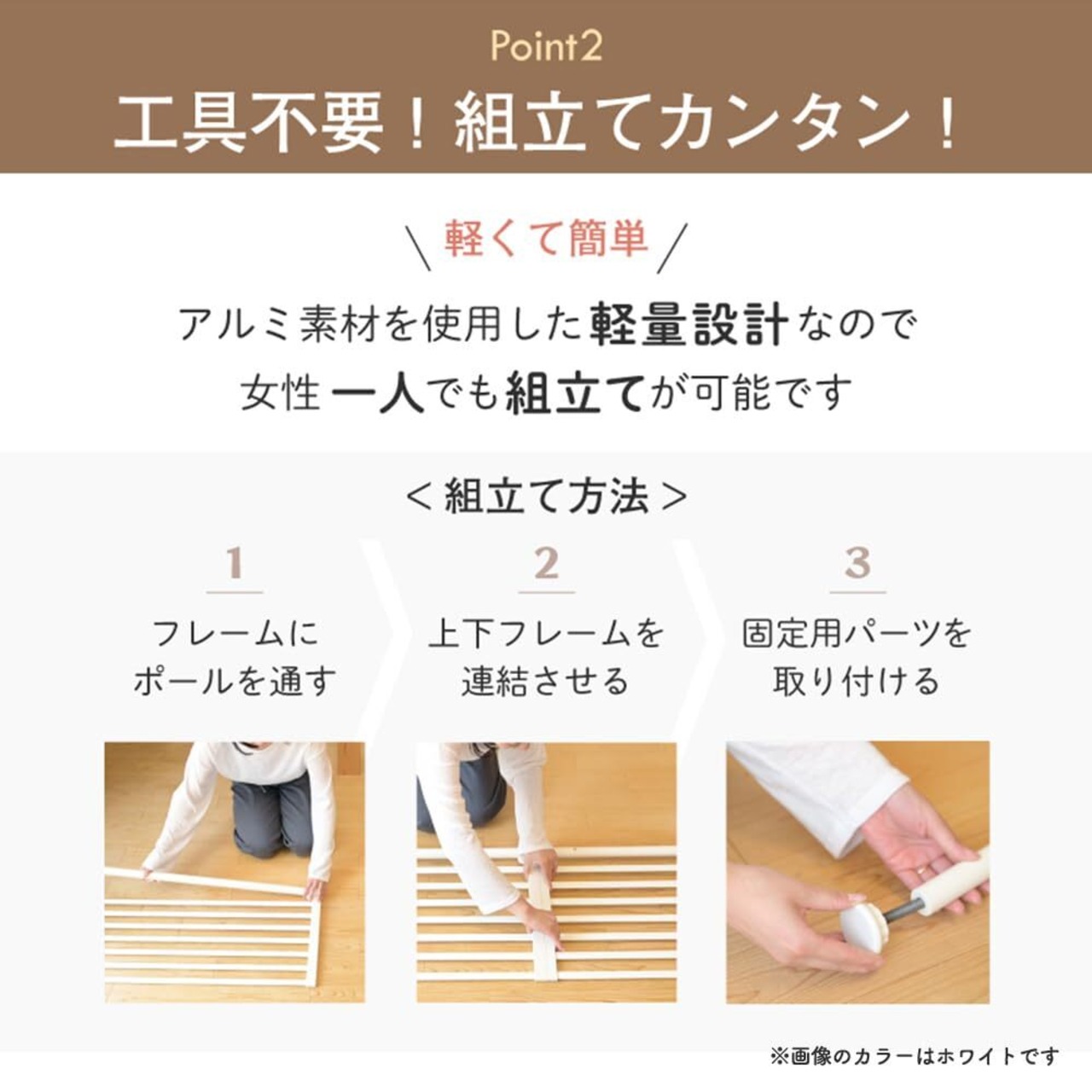 Point2
工具不要！組立てカンタン！

＼軽くて簡単／

アルミ素材を使用した軽量設計なので
女性一人でも組立てが可能です

＜組立て方法＞

1
フレームに
ポールを通す

2
上下フレームを
連結させる

3
固定用パーツを
取り付ける

※画像のカラーはホワイトです