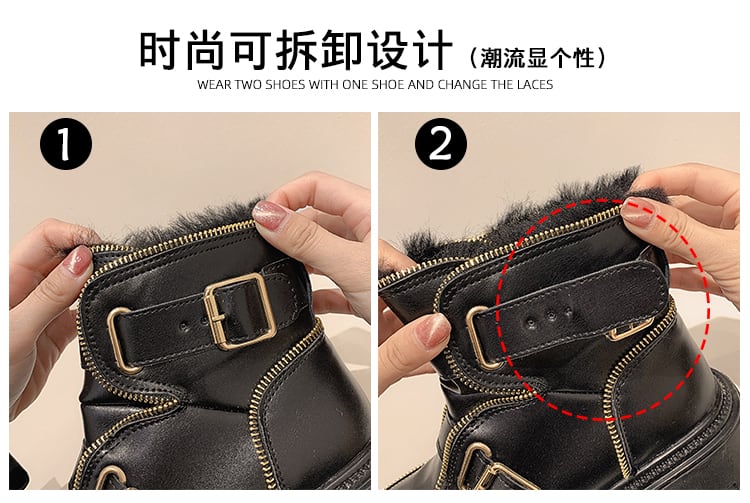 时尚可拆卸设计（潮流显个性）
WEAR TWO SHOES WITH ONE SHOE AND CHANGE THE LACES

1

2