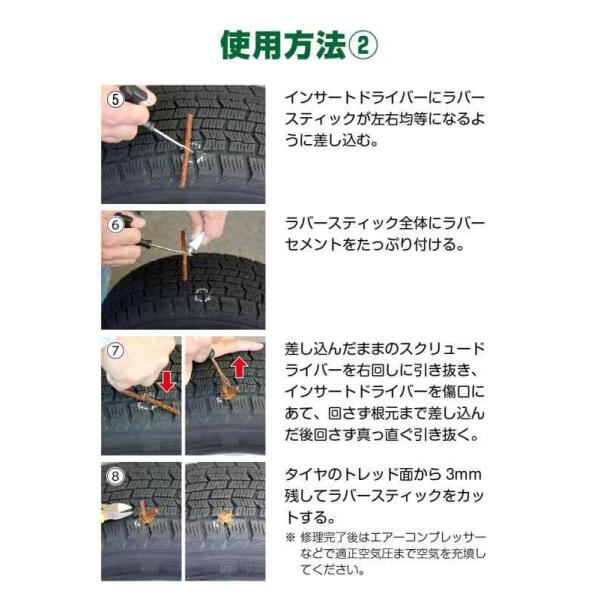 使用方法②

⑤

インサートドライバーにラバースティックが左右均等になるように差し込む。

⑥

ラバースティック全体にラバーセメントをたっぷり付ける。

⑦

差し込んだままのスクリュードライバーを右回しに引き抜き、インサートドライバーを傷口にあて、回さず根元まで差し込んだ後回さず真っ直ぐ引き抜く。

⑧

タイヤのトレッド面から 3mm 残してラバースティックをカットする。

※ 修理完了後はエアーコンプレッサーなどで適正空気圧まで空気を充填してください。