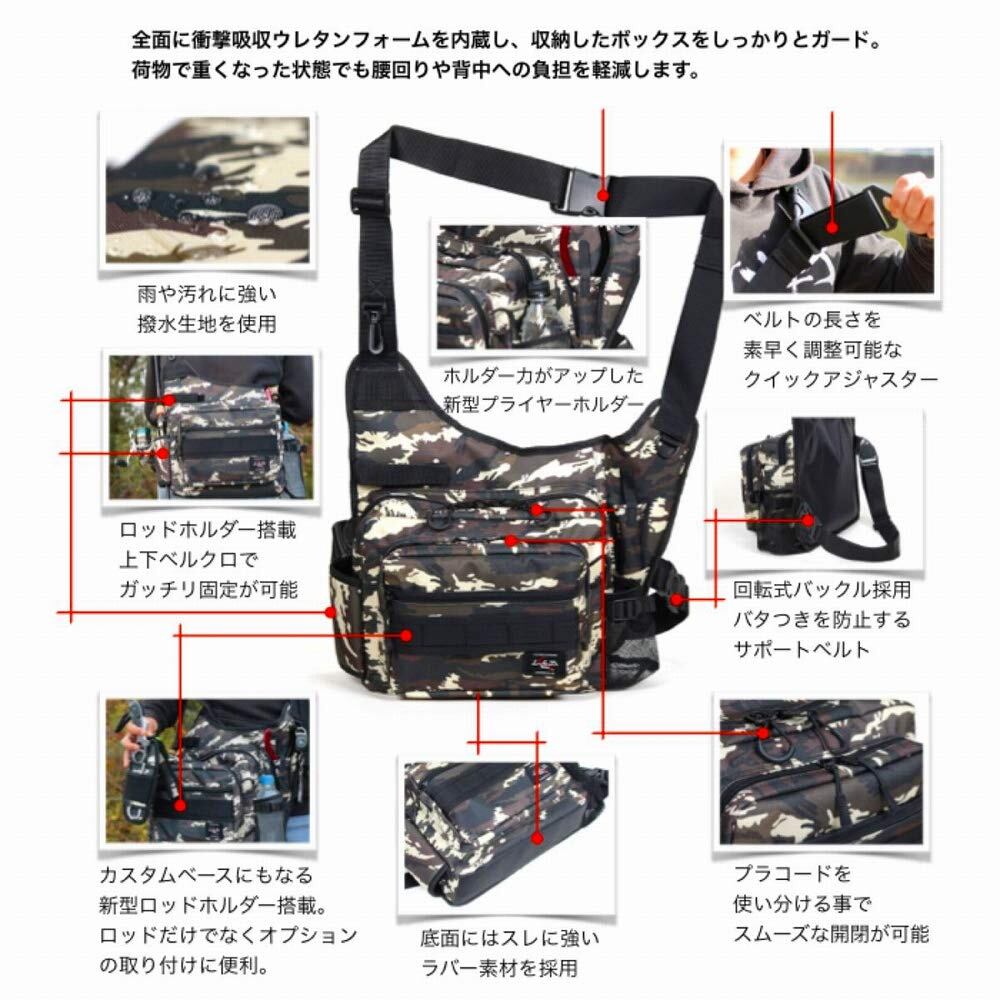 全面に衝撃吸収ウレタンフォームを内蔵し、収納したボックスをしっかりとガード。
荷物で重くなった状態でも腰回りや背中への負担を軽減します。

雨や汚れに強い
撥水生地を使用

ホルダー力がアップした
新型プライヤーホルダー

ベルトの長さを
素早く調整可能な
クイックアジャスター

ロッドホルダー搭載
上下ベルクロで
ガッチリ固定が可能

回転式バックル採用
バタつきを防止する
サポートベルト

カスタムベースにもなる
新型ロッドホルダー搭載。
ロッドだけでなくオプション
の取り付けに便利。

底面にはスレに強い
ラバー素材を採用

プラコードを
使い分ける事で
スムーズな開閉が可能