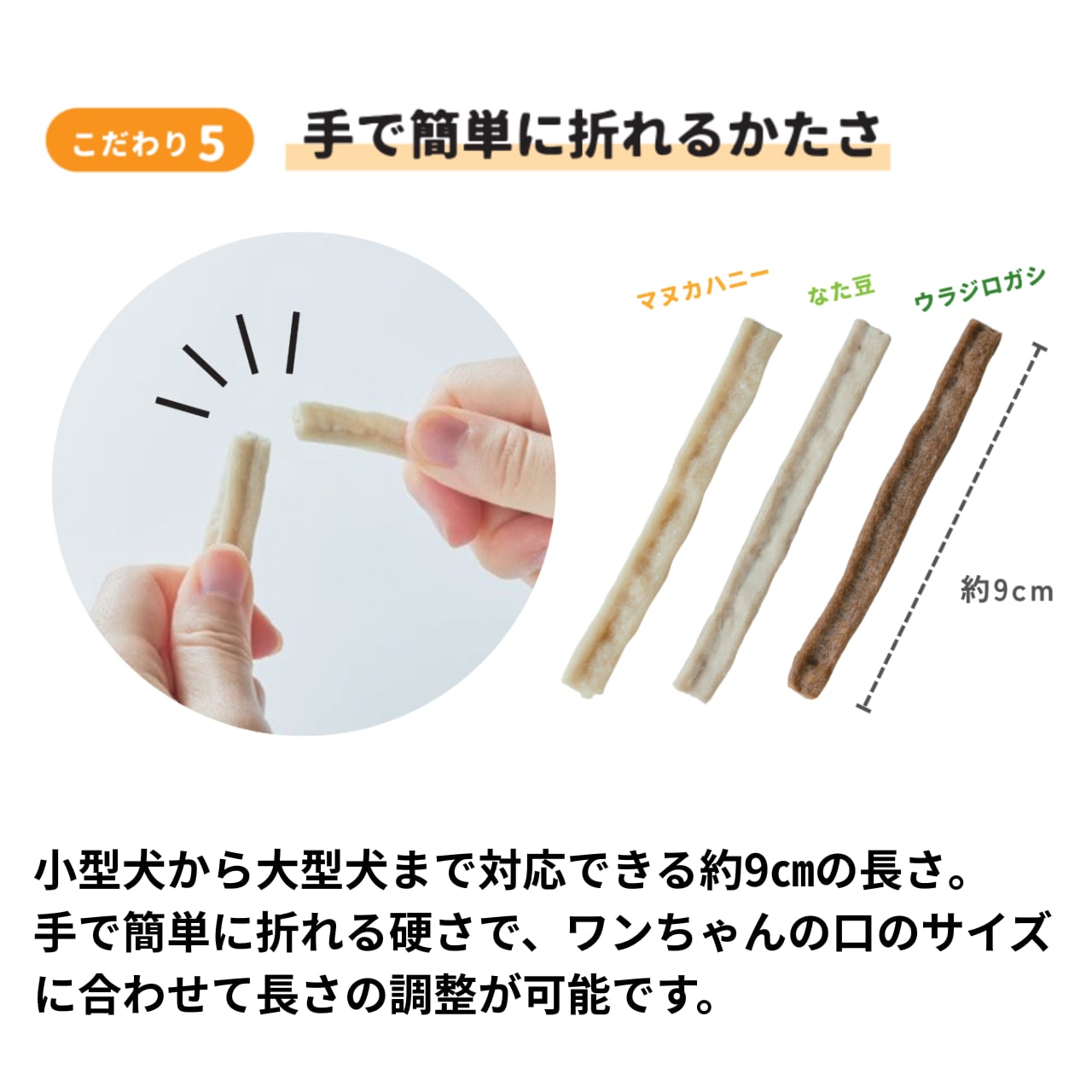 こだわり5 手で簡単に折れるかたさ

マヌカハニー なた豆 ウラジロガシ

約9cm

小型犬から大型犬まで対応できる約9㎝の長さ。
手で簡単に折れる硬さで、ワンちゃんの口のサイズに合わせて長さの調整が可能です。