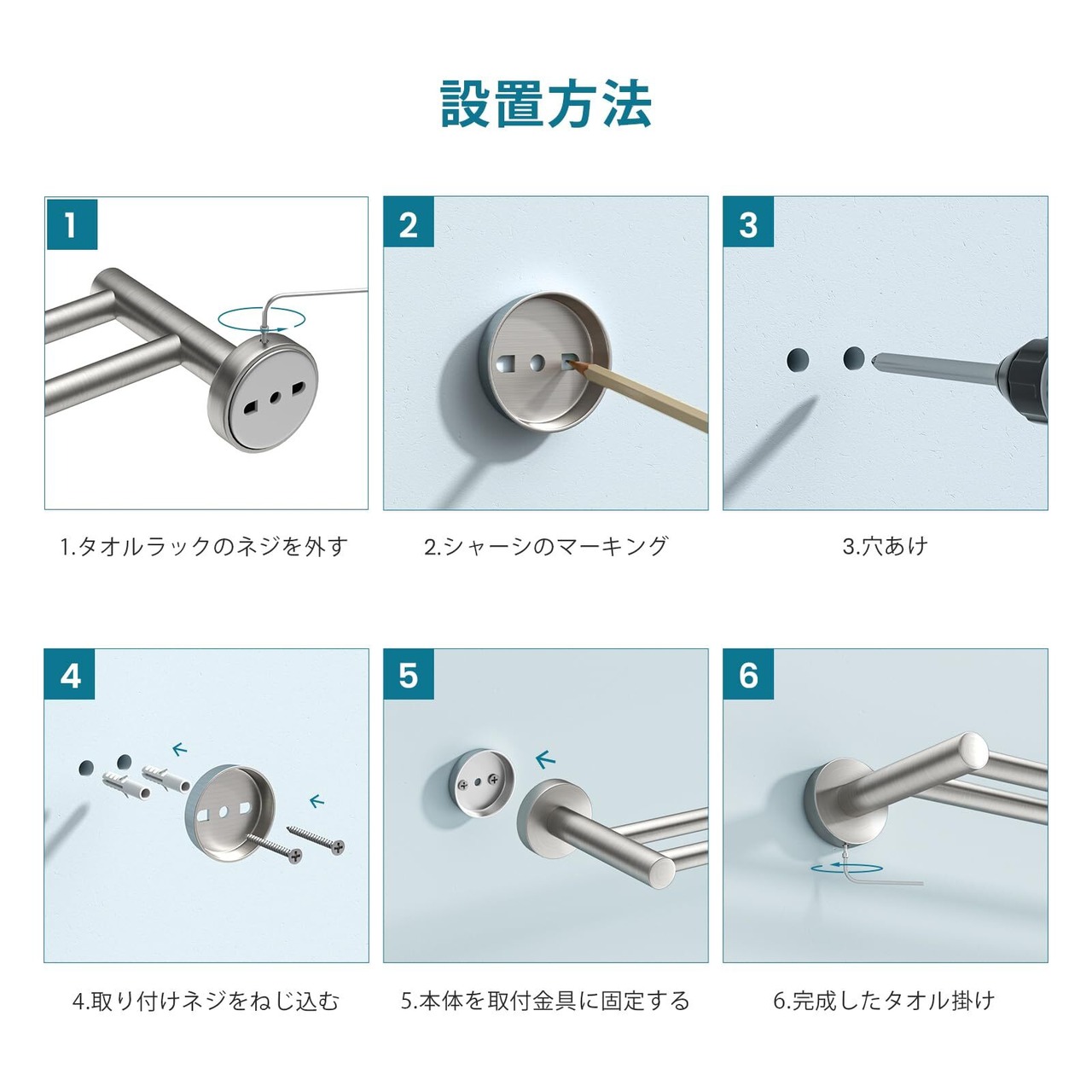 設置方法

1

1.タオルラックのネジを外す

2

2.シャーシのマーキング

3

3.穴あけ

4

4.取り付けネジをねじ込む

5

5.本体を取付金具に固定する

6

6.完成したタオル掛け