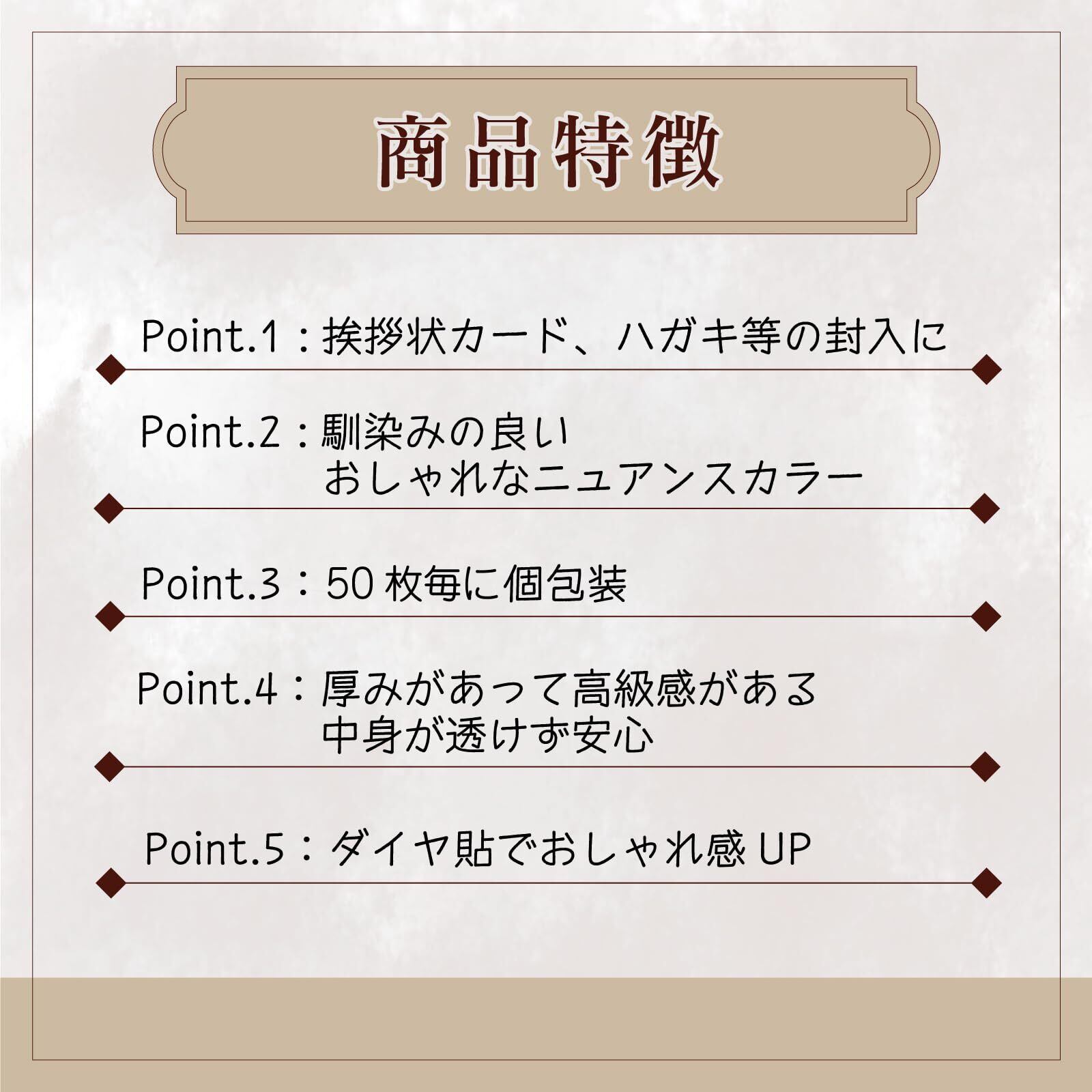 商品特徴

Point.1：挨拶状カード、ハガキ等の封入に

Point.2：馴染みの良い
おしゃれなニュアンスカラー

Point.3：50枚毎に個包装

Point.4：厚みがあって高級感がある
中身が透けず安心

Point.5：ダイヤ貼でおしゃれ感UP