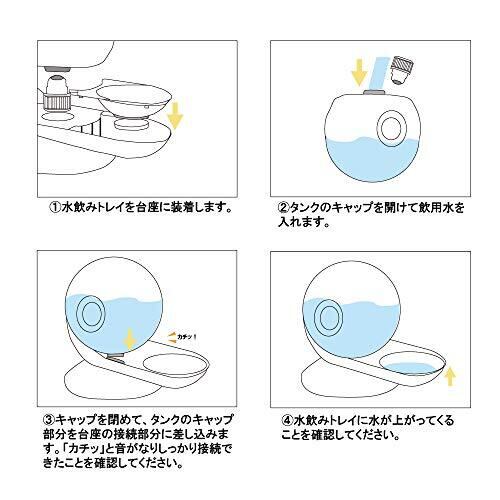 ①水飲みトレイを台座に装着します。

②タンクのキャップを開けて飲用水を入れます。

カチッ！

③キャップを閉めて、タンクのキャップ部分を台座の接続部分に差し込みます。「カチッ」と音がなりしっかり接続できたことを確認してください。

④水飲みトレイに水が上がってくることを確認してください。