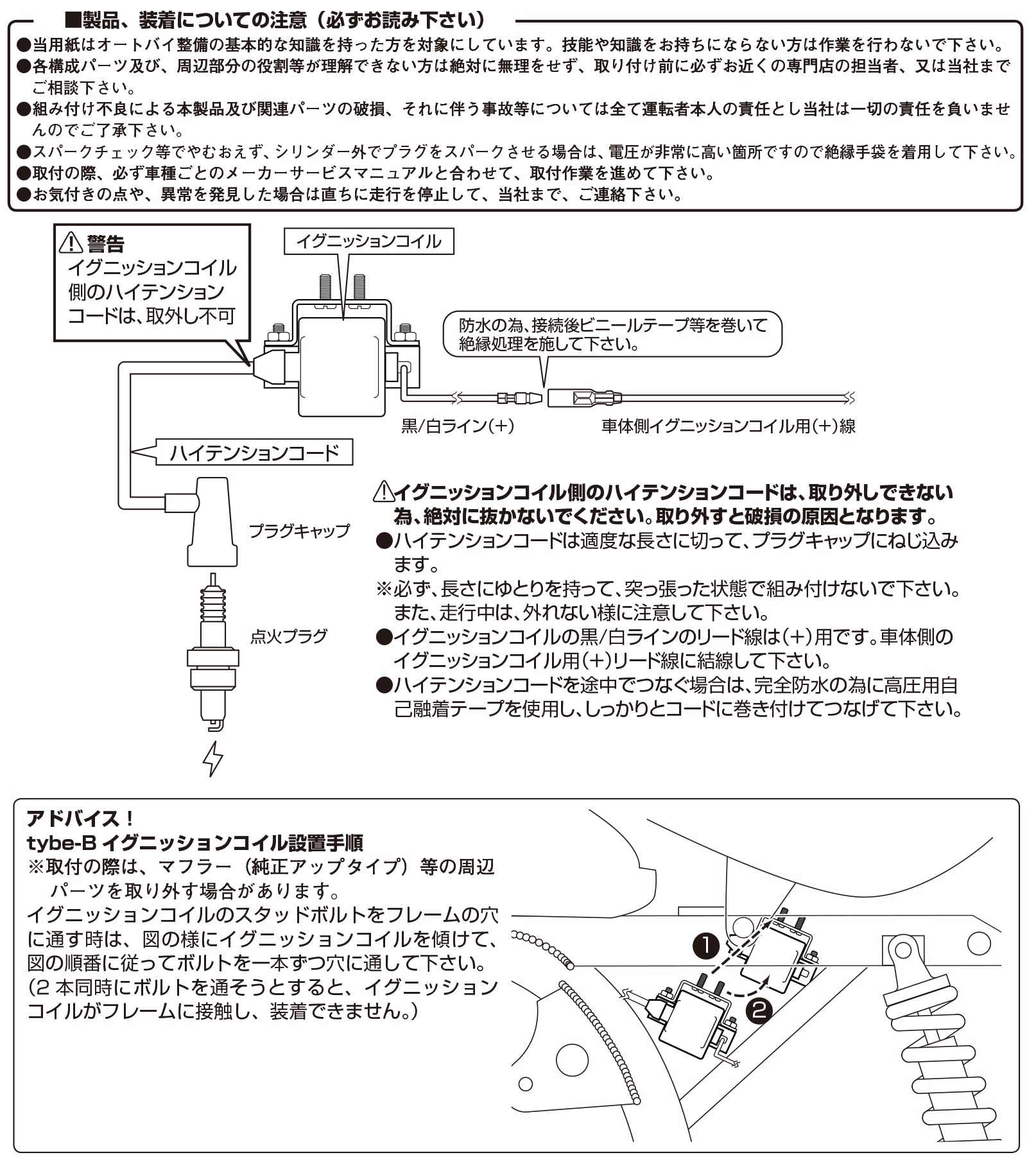 ■製品、装着についての注意（必ずお読み下さい）

●当用紙はオートバイ整備の基本的な知識を持った方を対象にしています。技能や知識をお持ちにならない方は作業を行わないで下さい。
●各構成パーツ及び、周辺部分の役割等が理解できない方は絶対に無理をせず、取り付け前に必ずお近くの専門店の担当者、又は当社までご相談下さい。
●組み付け不良による本製品及び関連パーツの破損、それに伴う事故等については全て運転者本人の責任とし当社は一切の責任を負いませんのでご了承下さい。
●スパークチェック等でやむおえず、シリンダー外でプラグをスパークさせる場合は、電圧が非常に高い箇所ですので絶縁手袋を着用して下さい。
●取付の際、必ず車種ごとのメーカーサービスマニュアルと合わせて、取付作業を進めて下さい。
●お気付きの点や、異常を発見した場合は直ちに走行を停止して、当社まで、ご連絡下さい。

警告
イグニッションコイル側のハイテンションコードは、取外し不可

イグニッションコイル

防水の為、接続後ビニールテープ等を巻いて絶縁処理を施して下さい。

黒/白ライン(＋)

車体側イグニッションコイル用(＋)線

ハイテンションコード

プラグキャップ

点火プラグ

イグニッションコイル側のハイテンションコードは、取り外しできない為、絶対に抜かないでください。取り外すと破損の原因となります。
●ハイテンションコードは適度な長さに切って、プラグキャップにねじ込みます。
※必ず、長さにゆとりを持って、突っ張った状態で組み付けないで下さい。また、走行中は、外れない様に注意して下さい。
●イグニッションコイルの黒/白ラインのリード線は(＋)用です。車体側のイグニッションコイル用(＋)リード線に結線して下さい。
●ハイテンションコードを途中でつなぐ場合は、完全防水の為に高圧用自己融着テープを使用し、しっかりとコードに巻き付けてつなげて下さい。

アドバイス！
tybe-B イグニッションコイル設置手順
※取付の際は、マフラー（純正アップタイプ）等の周辺パーツを取り外す場合があります。
イグニッションコイルのスタッドボルトをフレームの穴に通す時は、図の様にイグニッションコイルを傾けて、図の順番に従ってボルトを一本ずつ穴に通して下さい。
(2 本同時にボルトを通そうとすると、イグニッションコイルがフレームに接触し、装着できません。)

❶
❷