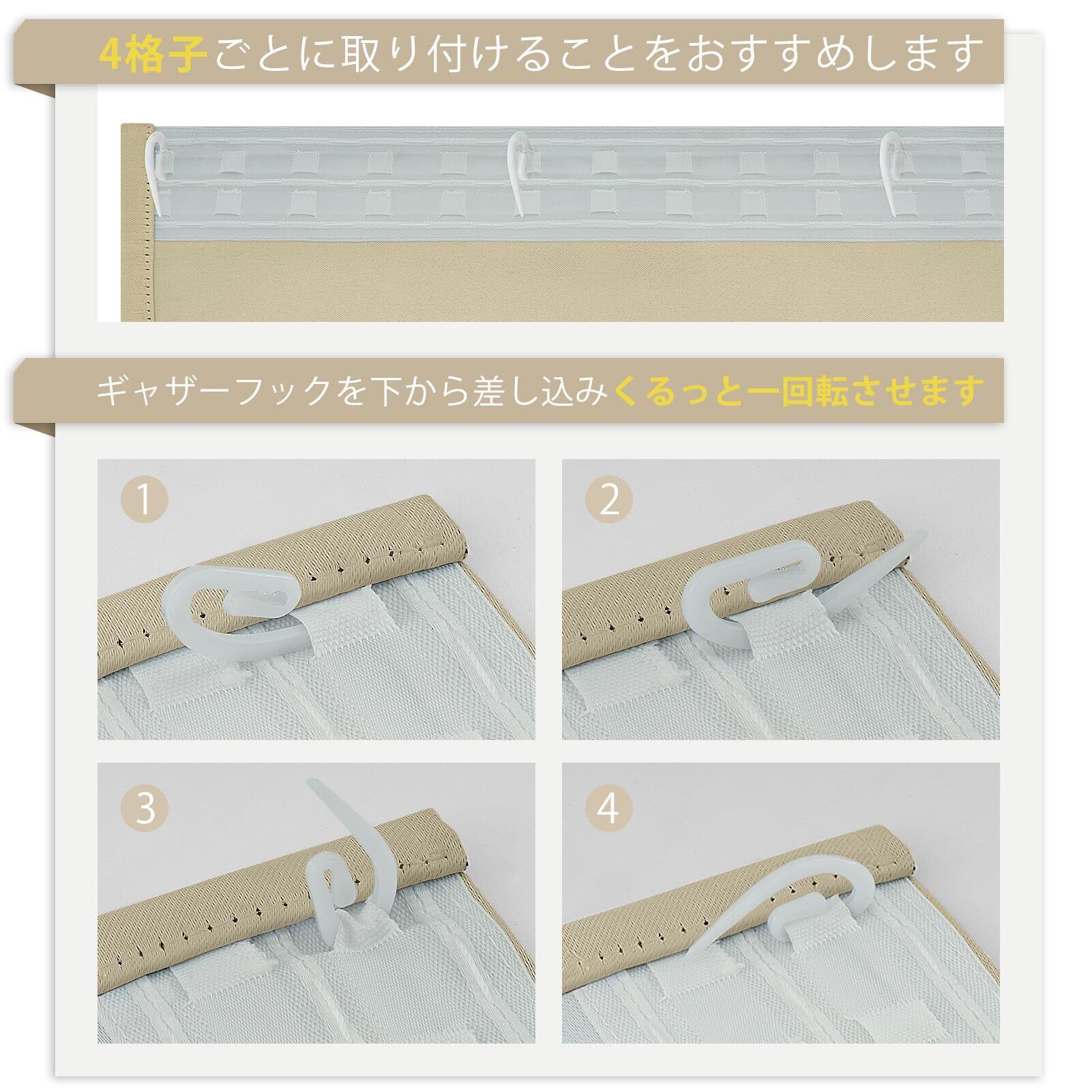 4格子ごとに取り付けることをおすすめします

ギャザーフックを下から差し込みくるっと一回転させます

1

2

3

4