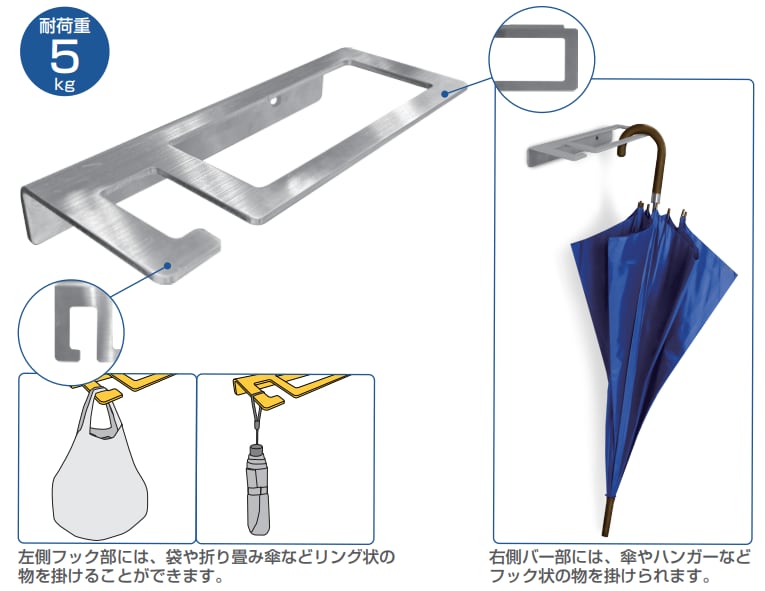 耐荷重
5
kg

左側フック部には、袋や折り畳み傘などリング状の物を掛けることができます。

右側バー部には、傘やハンガーなどフック状の物を掛けられます。