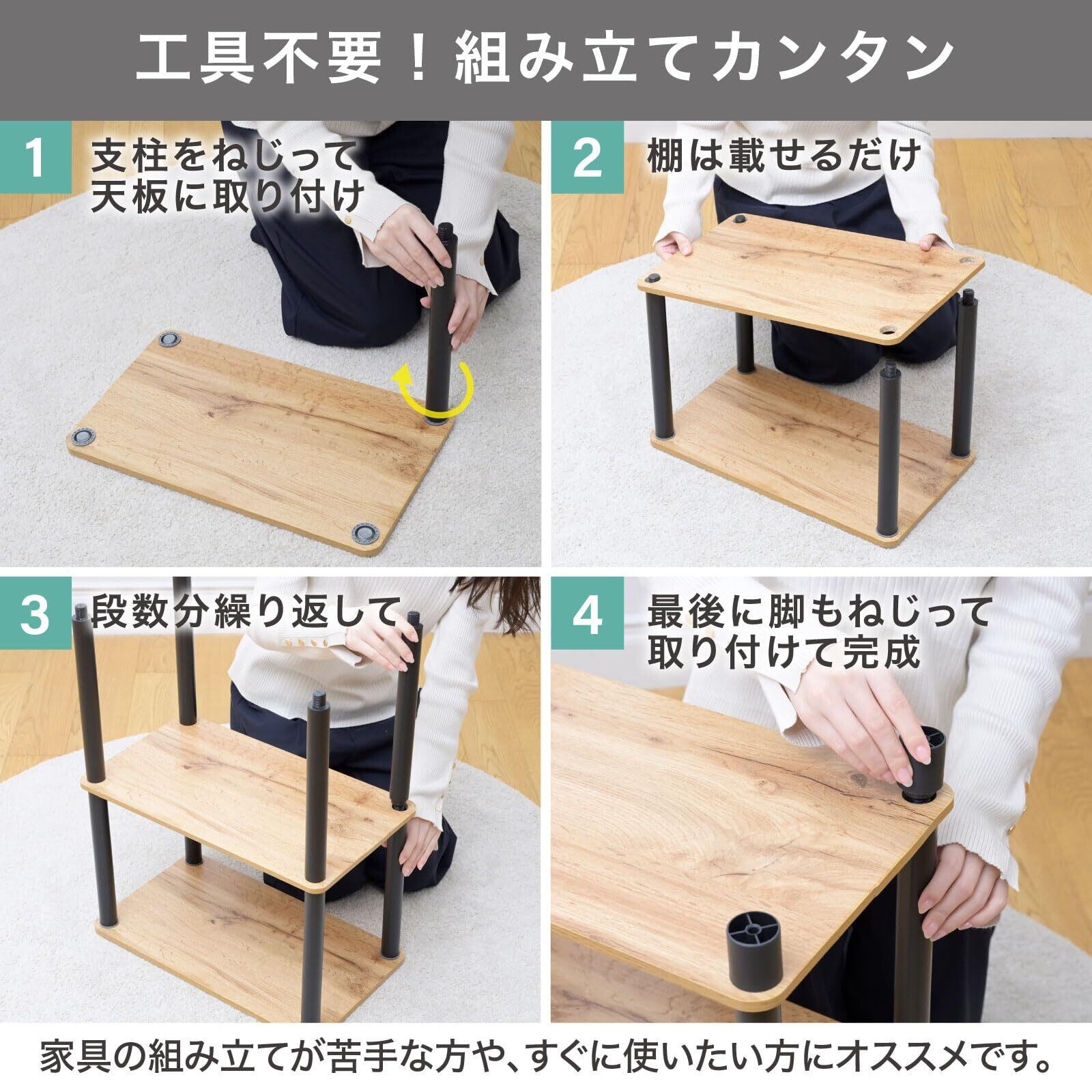 工具不要！組み立てカンタン

1 支柱をねじって天板に取り付け

2 棚は載せるだけ

3 段数分繰り返して

4 最後に脚もねじって取り付けて完成

家具の組み立てが苦手な方や、すぐに使いたい方にオススメです。