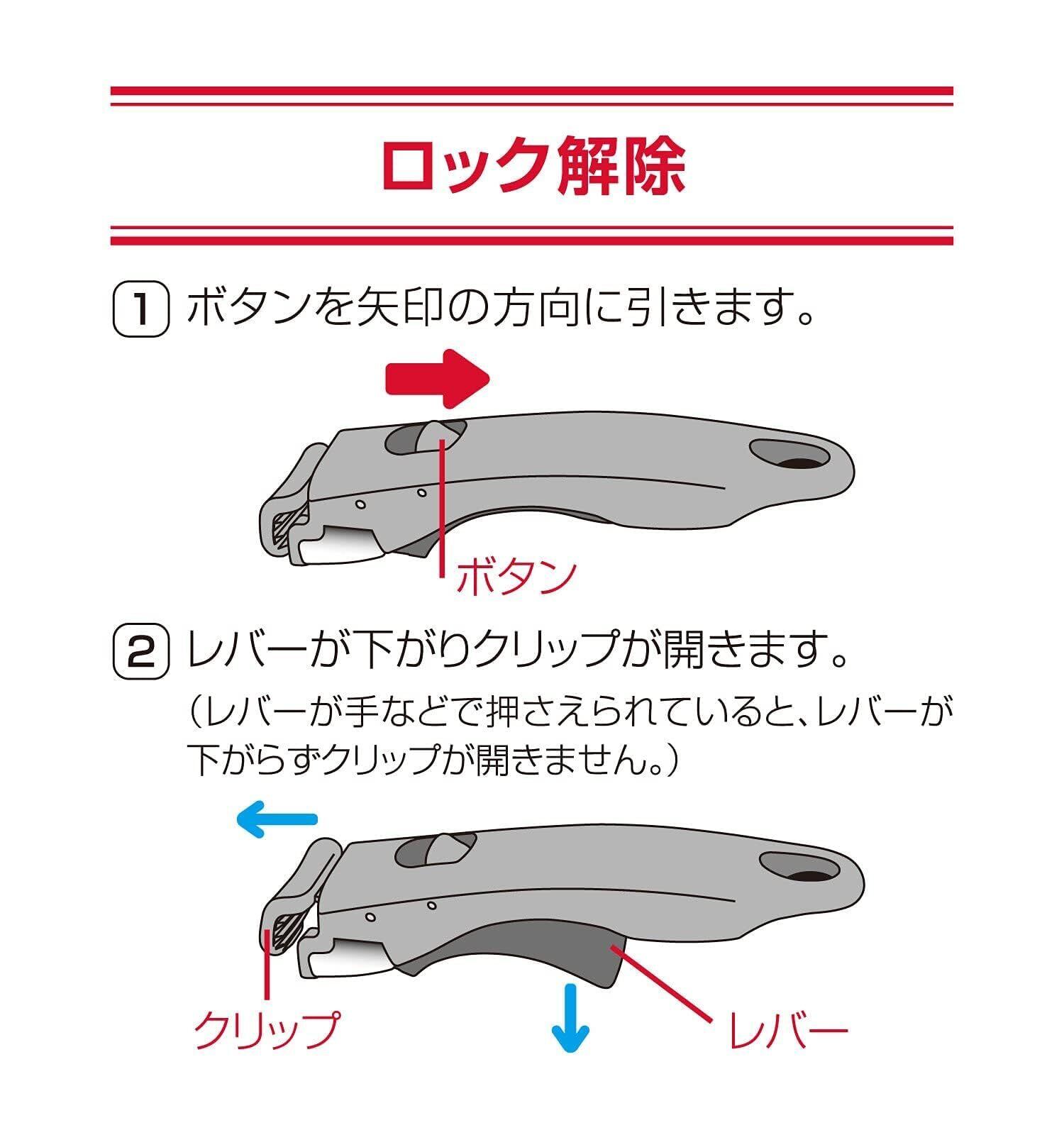 ロック解除

1 ボタンを矢印の方向に引きます。

ボタン

2 レバーが下がりクリップが開きます。

（レバーが手などで押さえられていると、レバーが下がらずクリップが開きません。）

クリップ

レバー