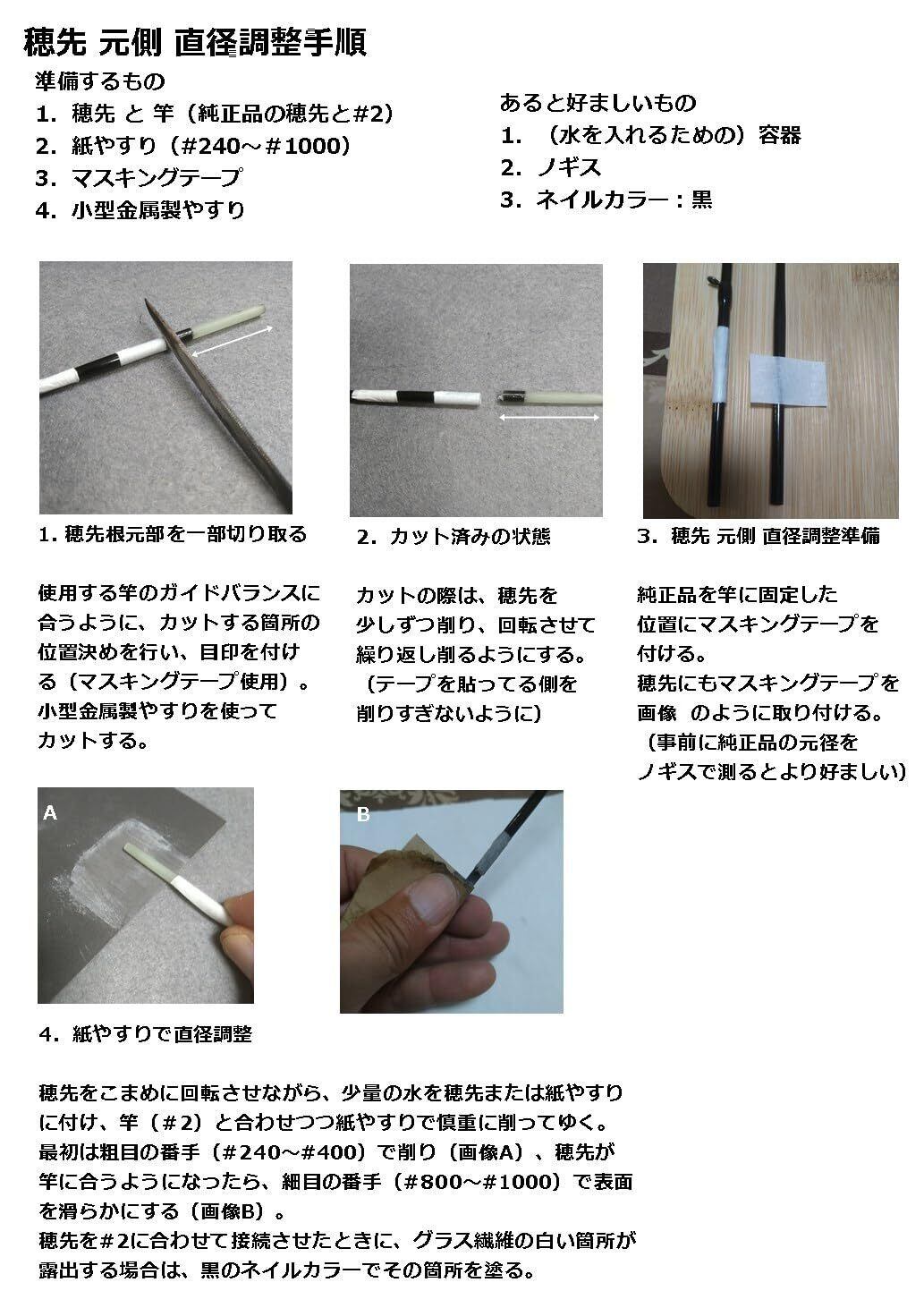 穂先 元側 直径調整手順

準備するもの
1. 穂先 と 竿（純正品の穂先と#2）
2. 紙やすり（#240～#1000）
3. マスキングテープ
4. 小型金属製やすり

あると好ましいもの
1. （水を入れるための）容器
2. ノギス
3. ネイルカラー：黒

1. 穂先根元部を一部切り取る

使用する竿のガイドバランスに合うように、カットする箇所の位置決めを行い、目印を付ける（マスキングテープ使用）。小型金属製やすりを使ってカットする。

2. カット済みの状態

カットの際は、穂先を少しずつ削り、回転させて繰り返し削るようにする。（テープを貼ってる側を削りすぎないように）

3. 穂先 元側 直径調整準備

純正品を竿に固定した位置にマスキングテープを付ける。
穂先にもマスキングテープを画像 のように取り付ける。
（事前に純正品の元径をノギスで測るとより好ましい）

A

B

4. 紙やすりで直径調整

穂先をこまめに回転させながら、少量の水を穂先または紙やすりに付け、竿（#2）と合わせつつ紙やすりで慎重に削ってゆく。
最初は粗目の番手（#240～#400）で削り（画像A）、穂先が竿に合うようになったら、細目の番手（#800～#1000）で表面を滑らかにする（画像B）。
穂先を#2に合わせて接続させたときに、グラス繊維の白い箇所が露出する場合は、黒のネイルカラーでその箇所を塗る。