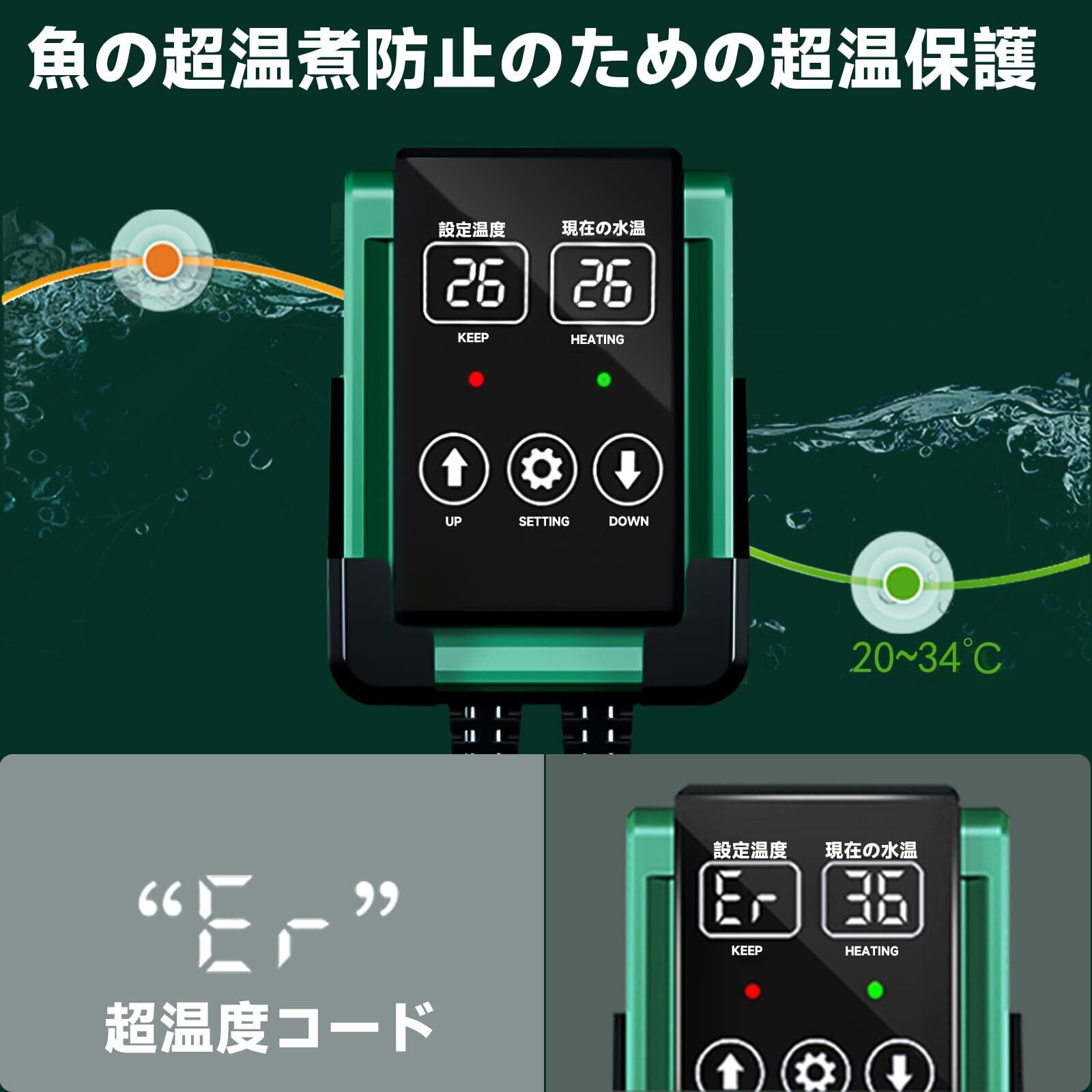 魚の超温煮防止のための超温保護

設定温度

現在の水温

26

26

KEEP

HEATING

UP

SETTING

DOWN

20~34°C

“Er”

超温度コード

設定温度

現在の水温

Er

36

KEEP

HEATING