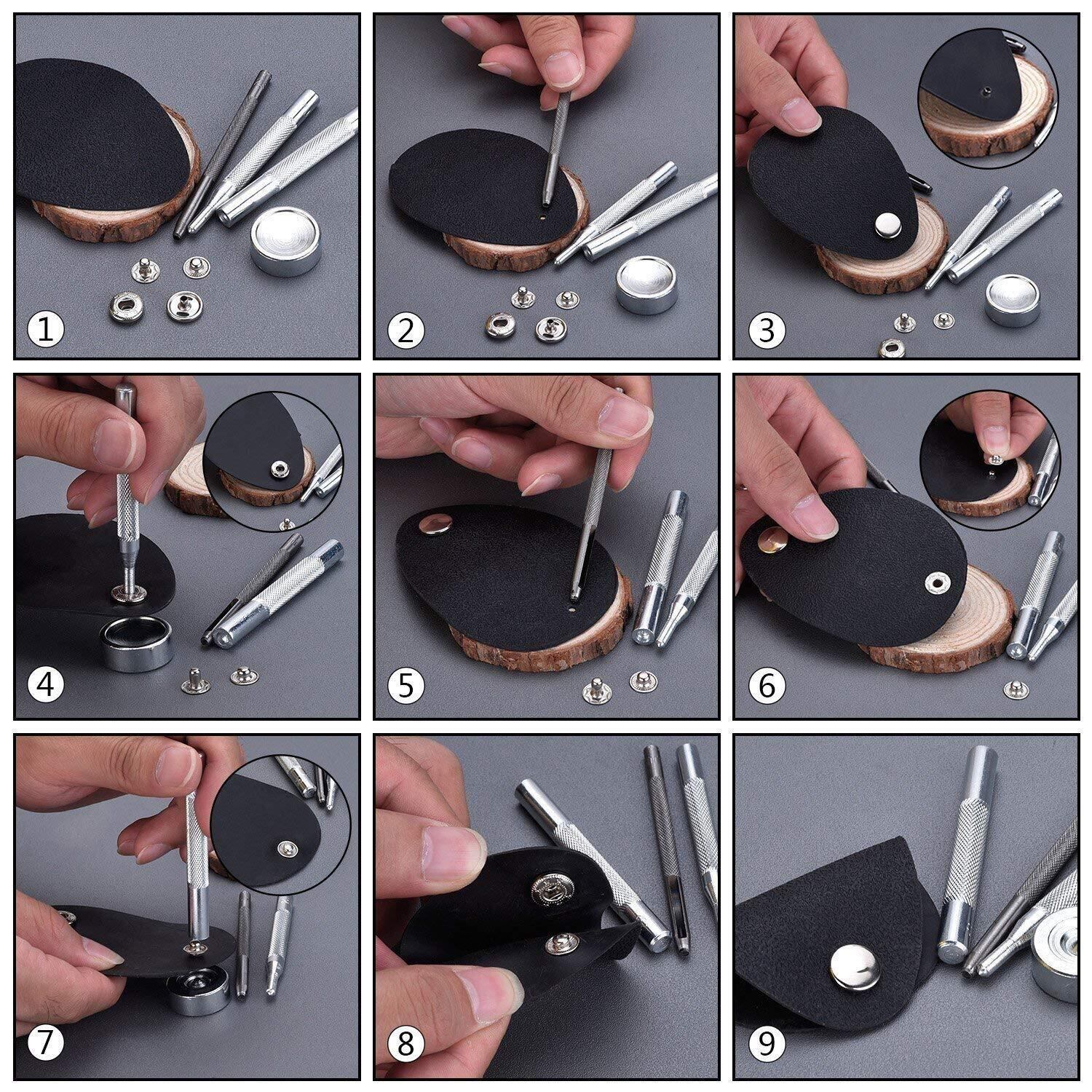 1
2
3
4
5
6
7
8
9