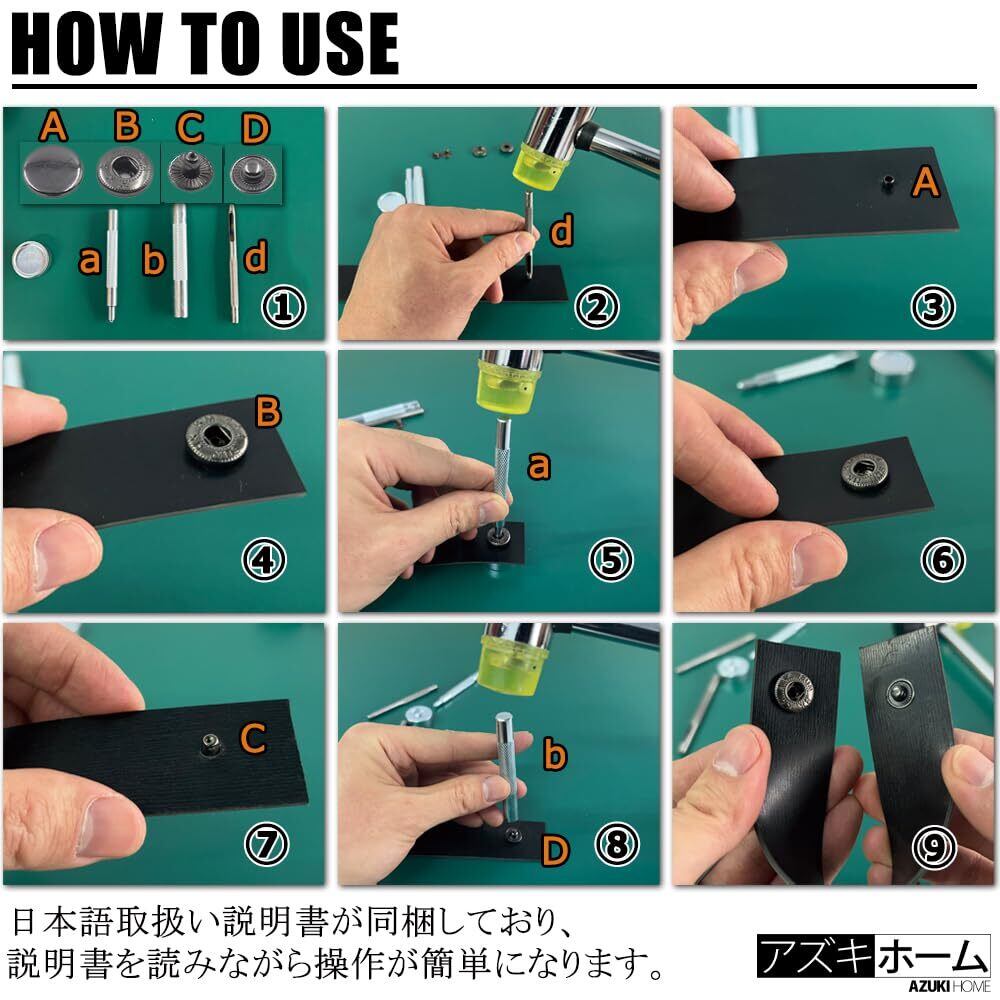 HOW TO USE

A B C D
a b d
①

d
②

A
③

B
④

a
⑤

⑥

C
⑦

b
D
⑧

⑨

日本語取扱い説明書が同梱しており、
説明書を読みながら操作が簡単になります。

アズキホーム
AZUKI HOME