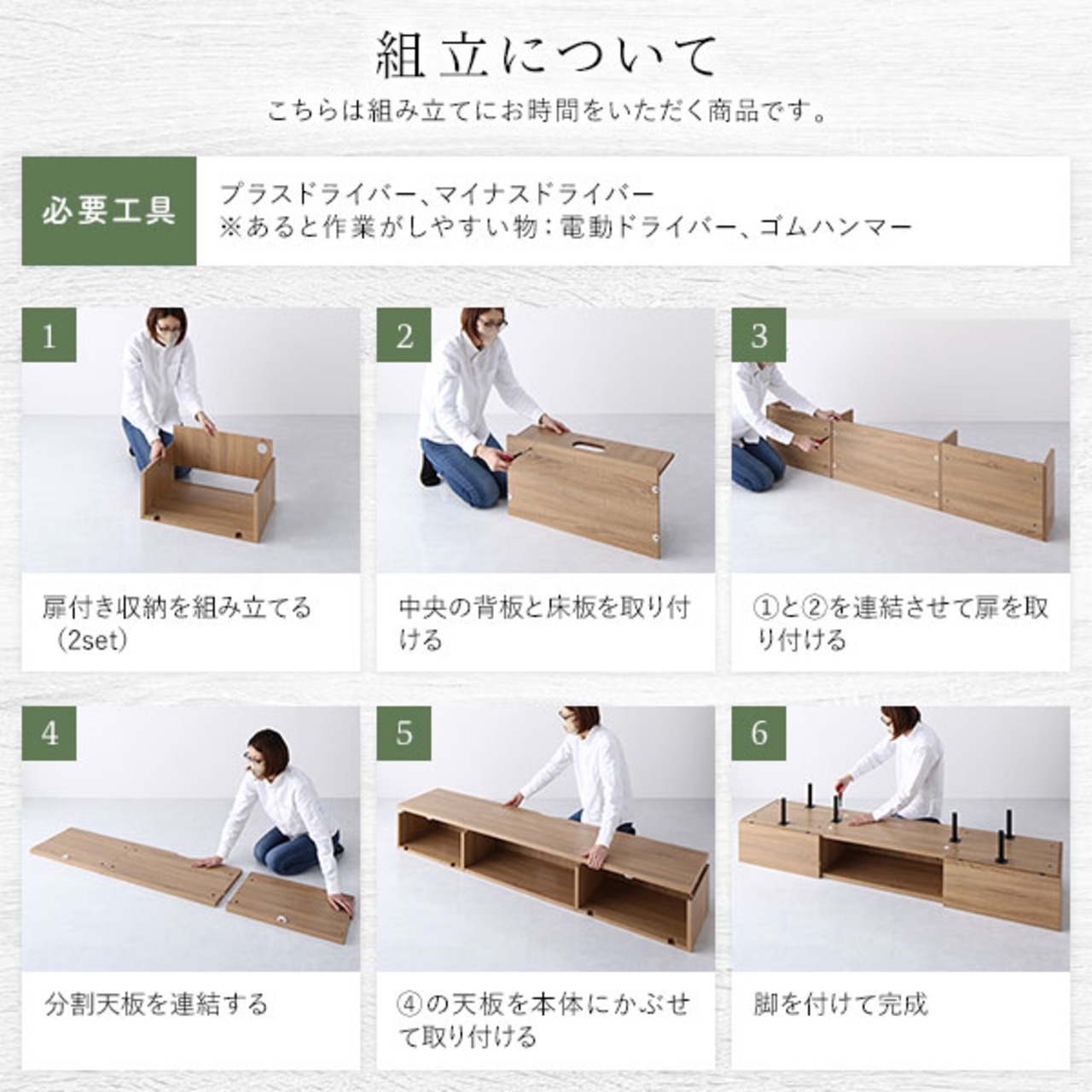 組立について

こちらは組み立てにお時間をいただく商品です。

必要工具

プラスドライバー、マイナスドライバー
※あると作業がしやすい物：電動ドライバー、ゴムハンマー

1

扉付き収納を組み立てる（2set）

2

中央の背板と床板を取り付ける

3

①と②を連結させて扉を取り付ける

4

分割天板を連結する

5

④の天板を本体にかぶせて取り付ける

6

脚を付けて完成