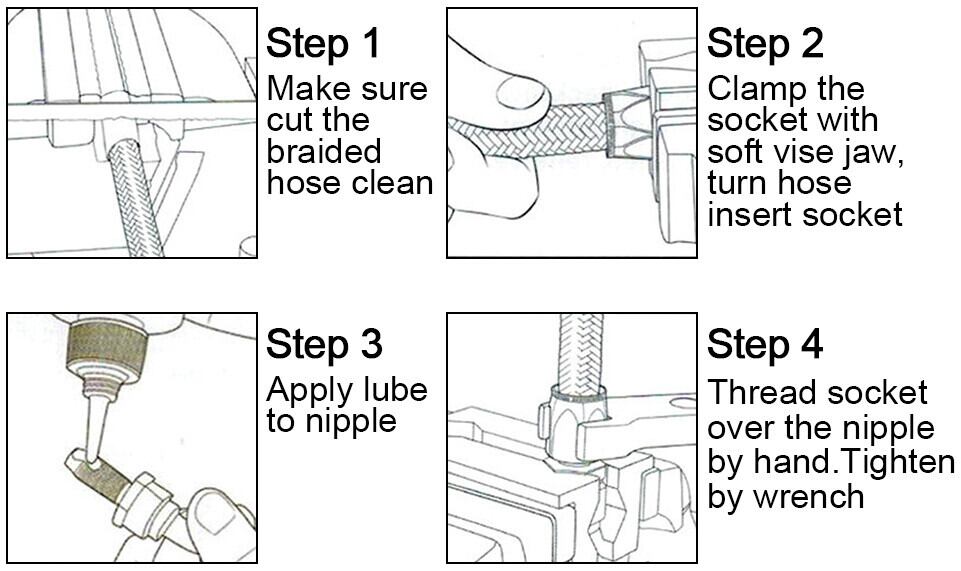 Step 1
Make sure cut the braided hose clean

Step 2
Clamp the socket with soft vise jaw, turn hose insert socket

Step 3
Apply lube to nipple

Step 4
Thread socket over the nipple by hand.Tighten by wrench