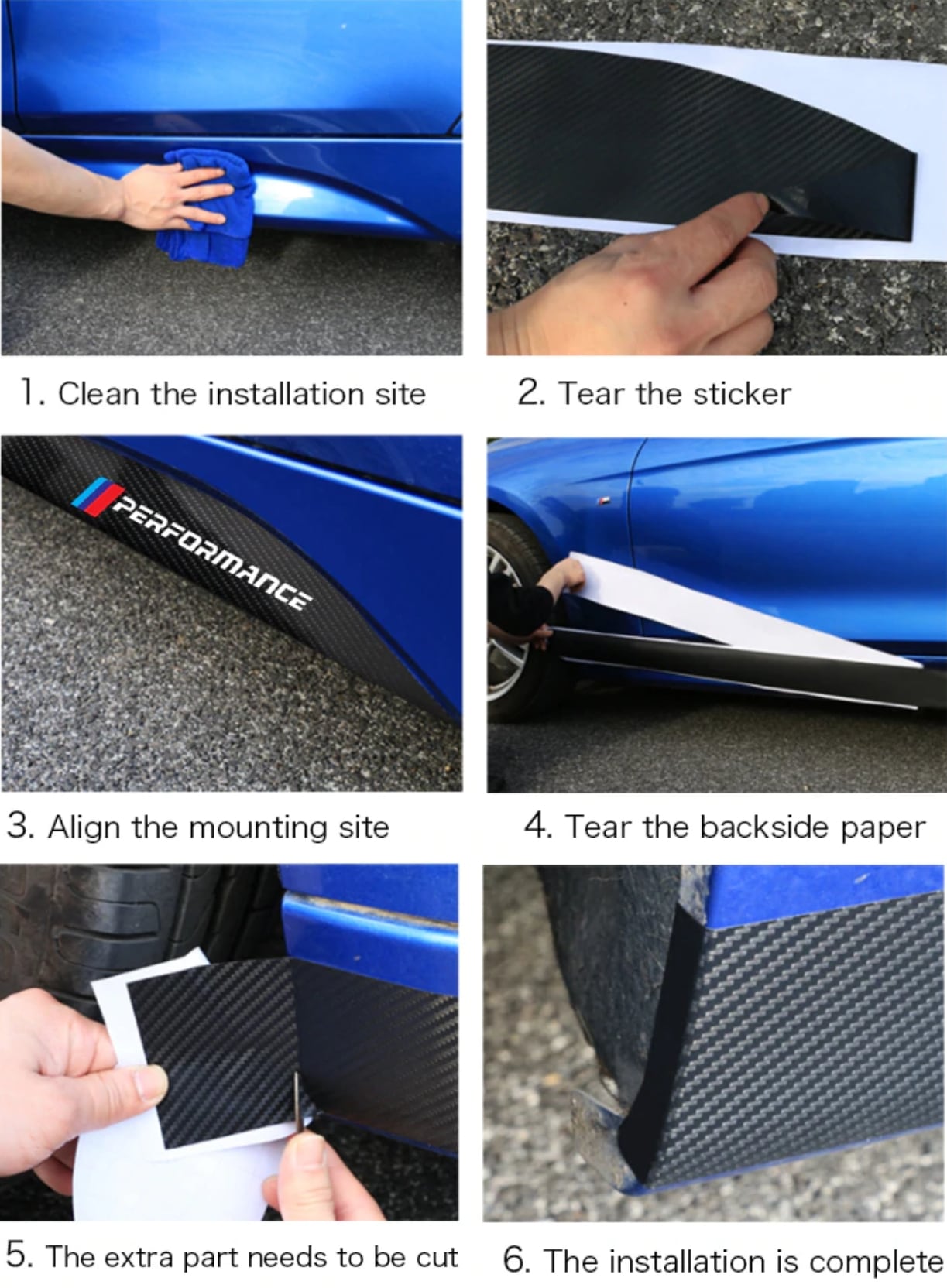 1. Clean the installation site

2. Tear the sticker

PERFORMANCE

3. Align the mounting site

4. Tear the backside paper

5. The extra part needs to be cut

6. The installation is complete