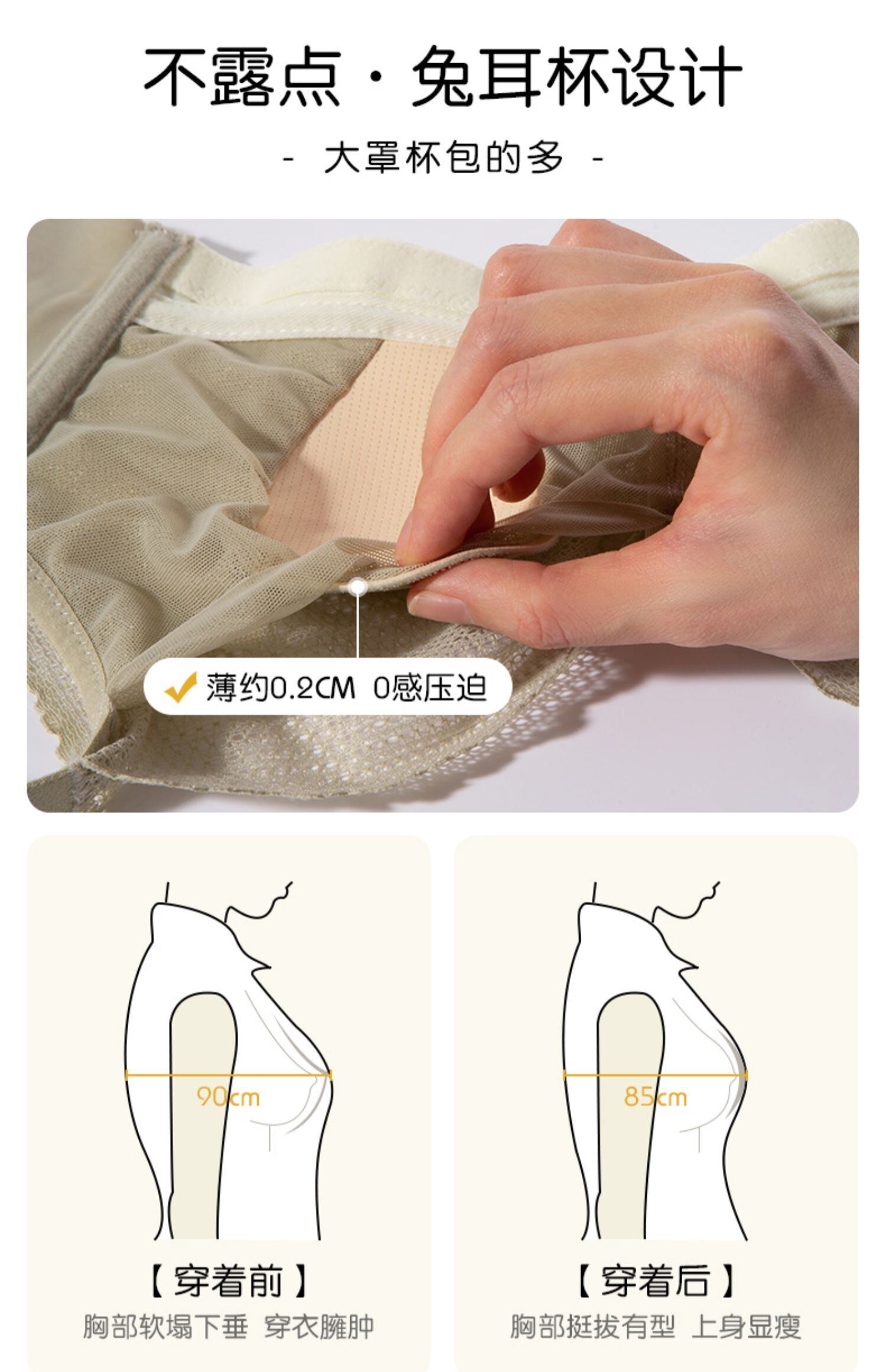 不露点 · 兔耳杯设计

- 大罩杯包的多 -

薄约0.2CM 0感压迫

90cm

【穿着前】

胸部软塌下垂 穿衣臃肿

85cm

【穿着后】

胸部挺拔有型 上身显瘦