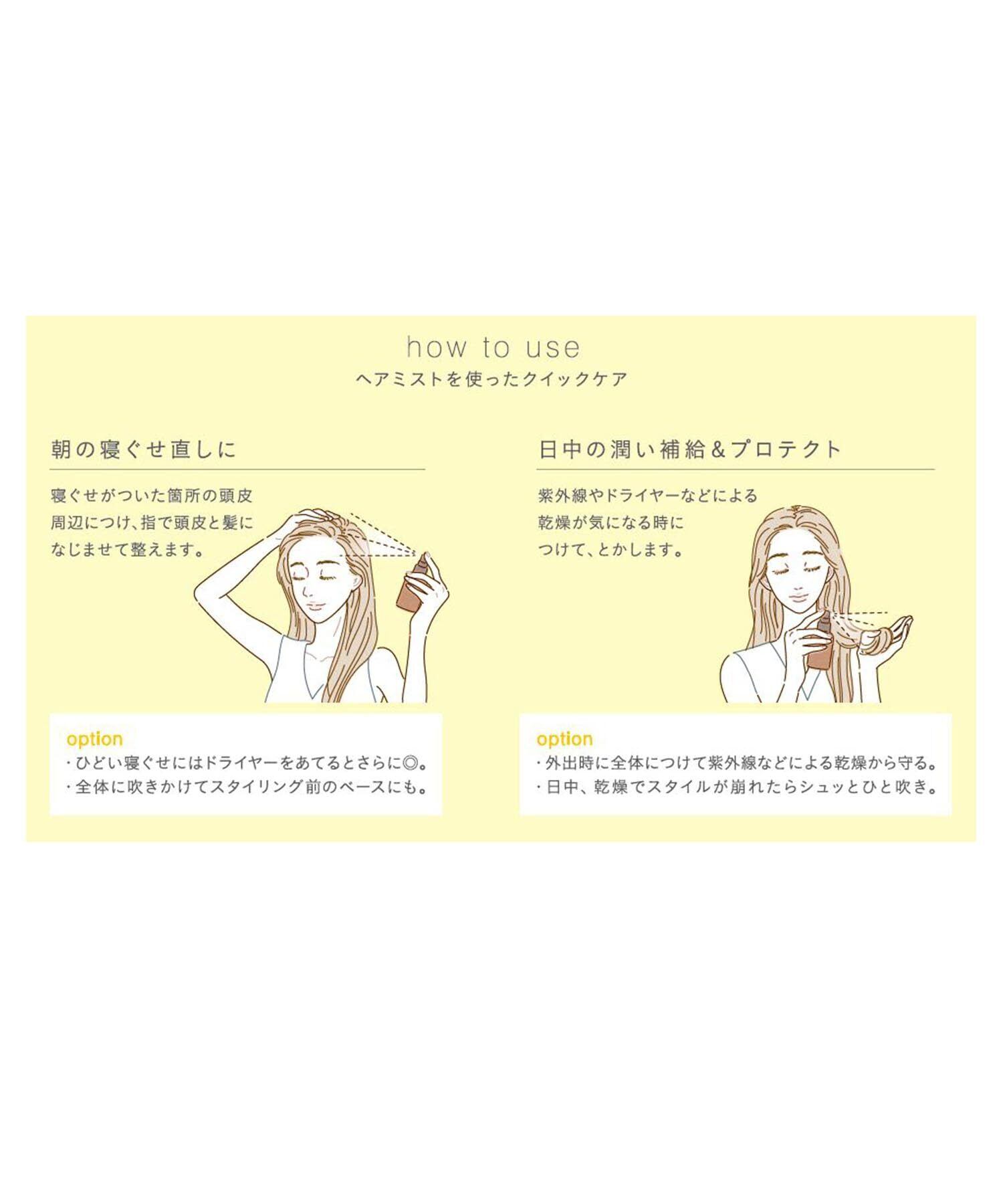 how to use
ヘアミストを使ったクイックケア

朝の寝ぐせ直しに

寝ぐせがついた箇所の頭皮周辺につけ、指で頭皮と髪になじませて整えます。

option
・ひどい寝ぐせにはドライヤーをあてるとさらに◎。
・全体に吹きかけてスタイリング前のベースにも。

日中の潤い補給&プロテクト

紫外線やドライヤーなどによる乾燥が気になる時につけて、とかします。

option
・外出時に全体につけて紫外線などによる乾燥から守る。
・日中、乾燥でスタイルが崩れたらシュッとひと吹き。