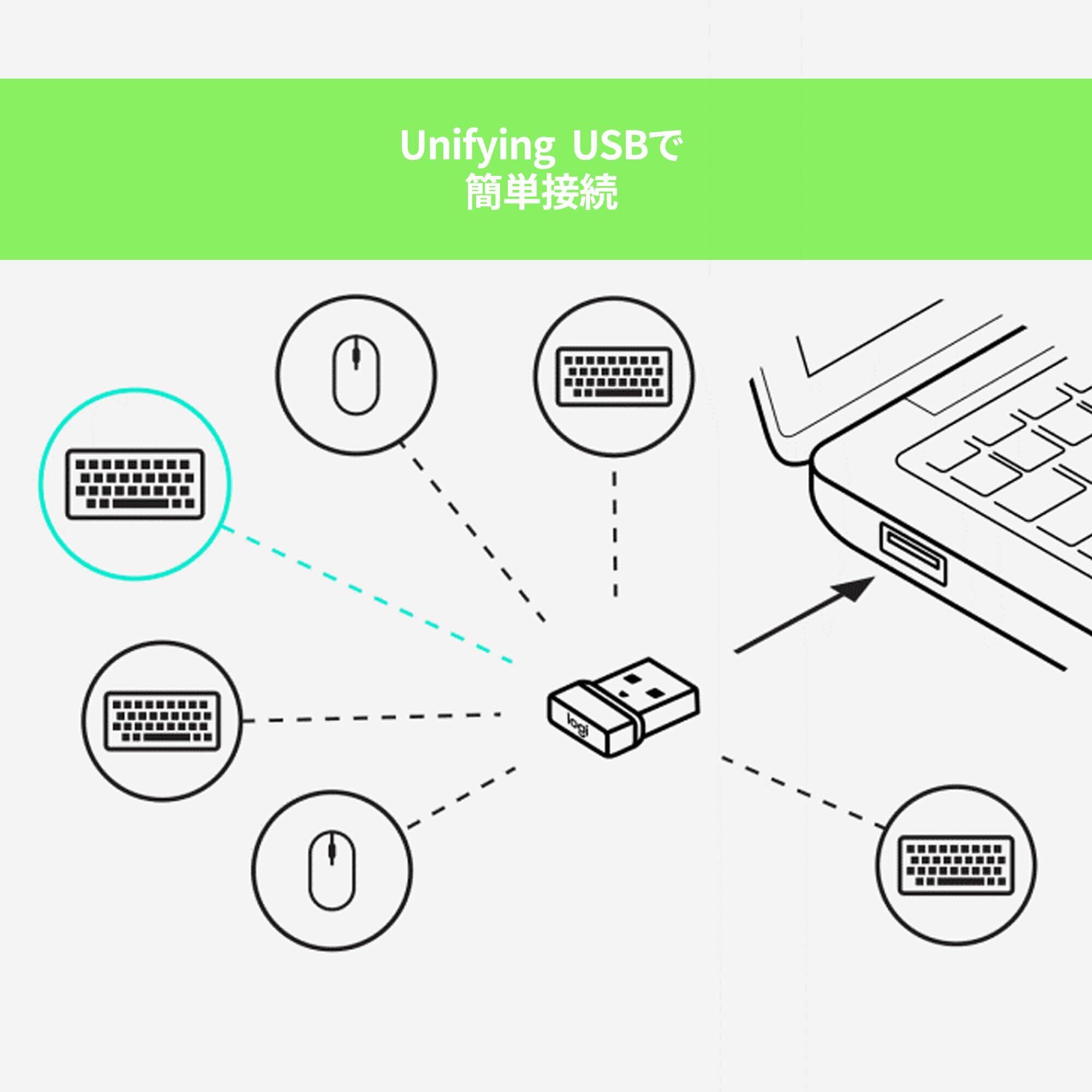 Unifying USBで
簡単接続

logi