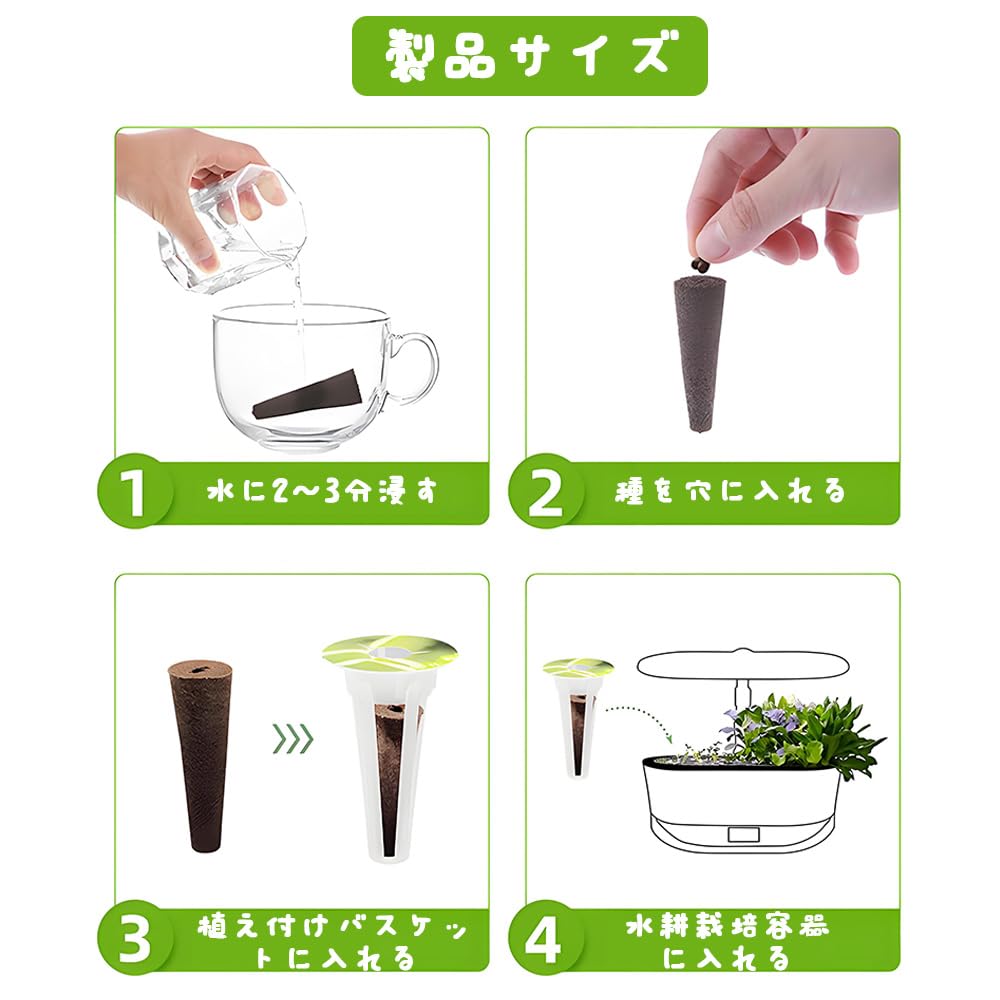 製品サイズ

1 水に2～3分浸す

2 種を穴に入れる

3 植え付けバスケットに入れる

4 水耕栽培容器に入れる