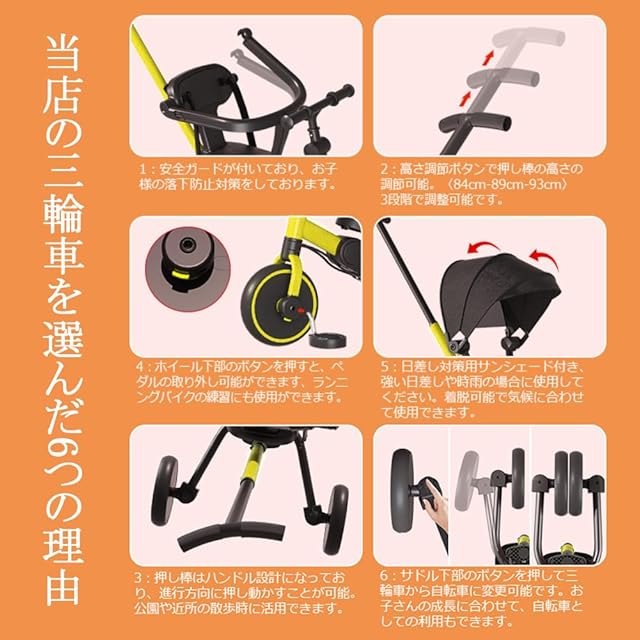 当店の三輪車を選んだ6つの理由

1：安全ガードが付いており、お子様の落下防止対策をしております。

2：高さ調節ボタンで押し棒の高さの調節可能。〈84cm-89cm-93cm〉3段階で調整可能です。

4：ホイール下部のボタンを押すと、ペダルの取り外し可能ができます、ランニングバイクの練習にも使用ができます。

5：日差し対策用サンシェード付き、強い日差しや時雨の場合に使用してください。着脱可能で気候に合わせて使用できます。

3：押し棒はハンドル設計になっており、進行方向に押し動かすことが可能。公園や近所の散歩時に活用できます。

6：サドル下部のボタンを押して三輪車から自転車に変更可能です。お子さんの成長に合わせて、自転車としての利用もできます。