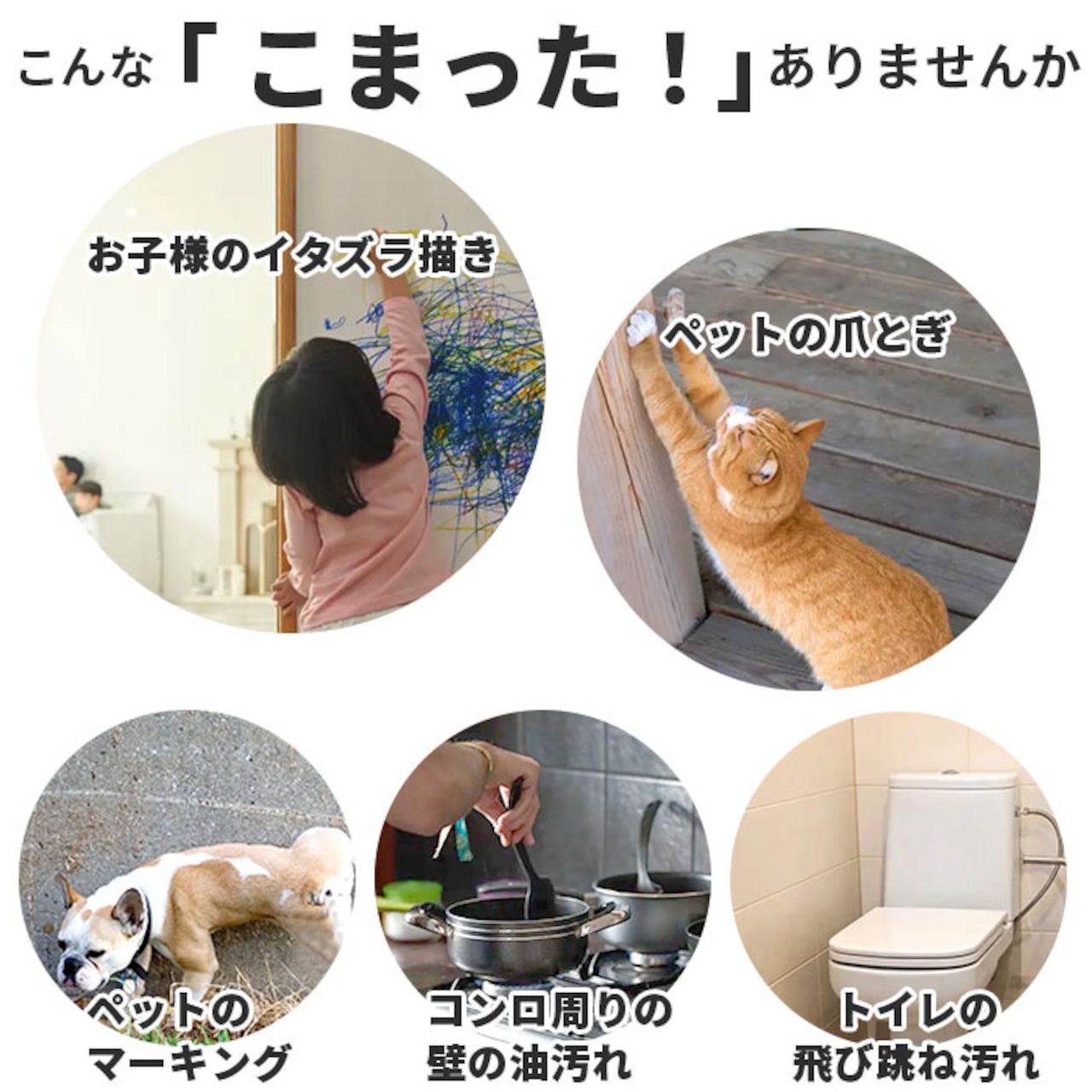 こんな「こまった！」ありませんか

お子様のイタズラ描き

ペットの爪とぎ

ペットのマーキング

コンロ周りの壁の油汚れ

トイレの飛び跳ね汚れ