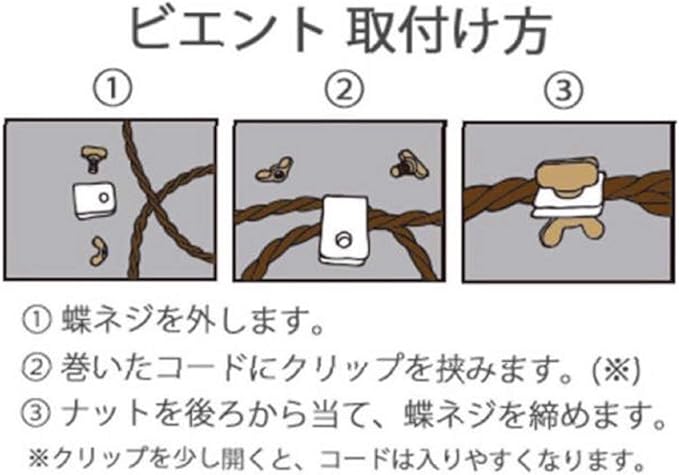 ビエント 取付け方

①

②

③

① 蝶ネジを外します。

② 巻いたコードにクリップを挟みます。(※)

③ ナットを後ろから当て、蝶ネジを締めます。

※クリップを少し開くと、コードは入りやすくなります。