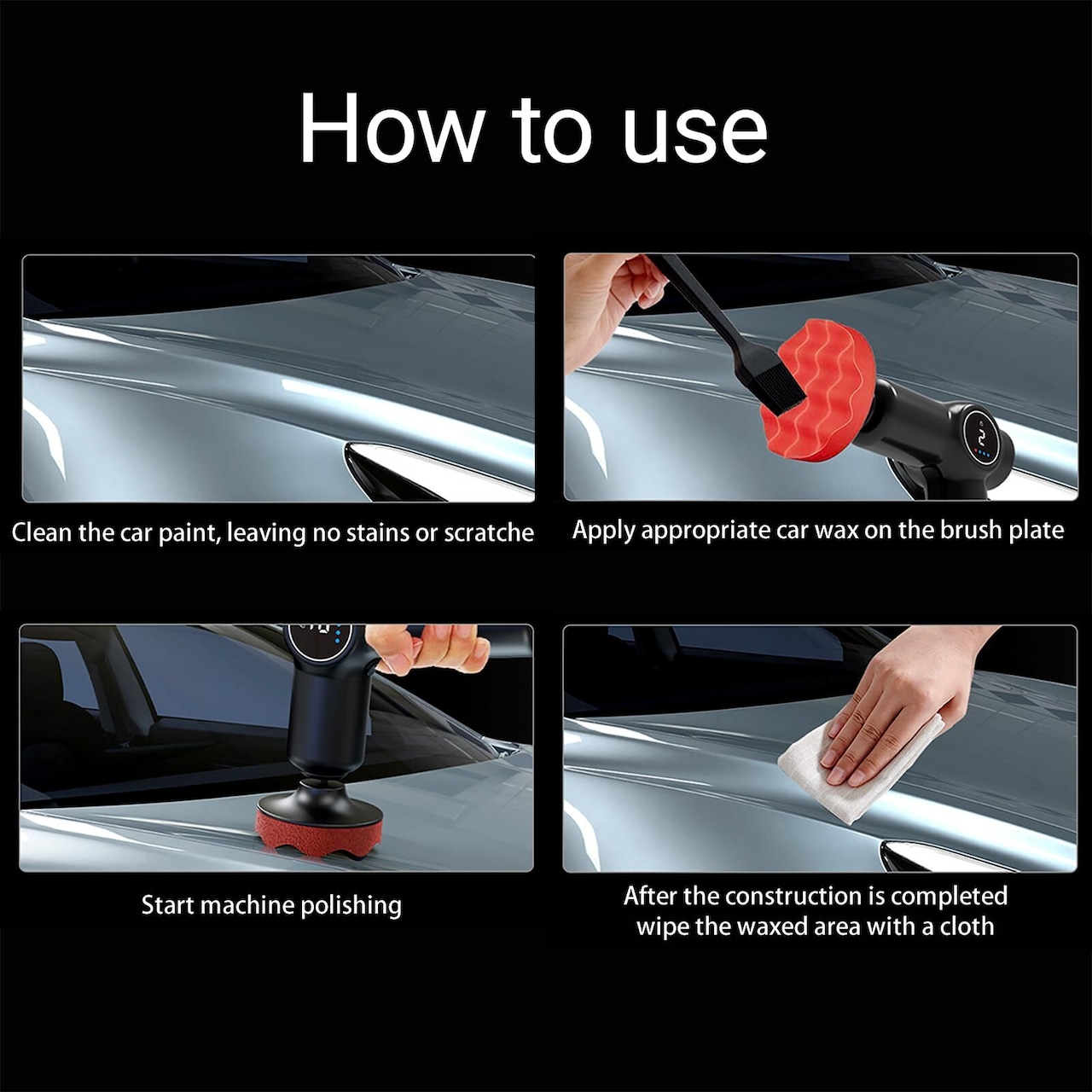 How to use

Clean the car paint, leaving no stains or scratche

Apply appropriate car wax on the brush plate

Start machine polishing

After the construction is completed wipe the waxed area with a cloth